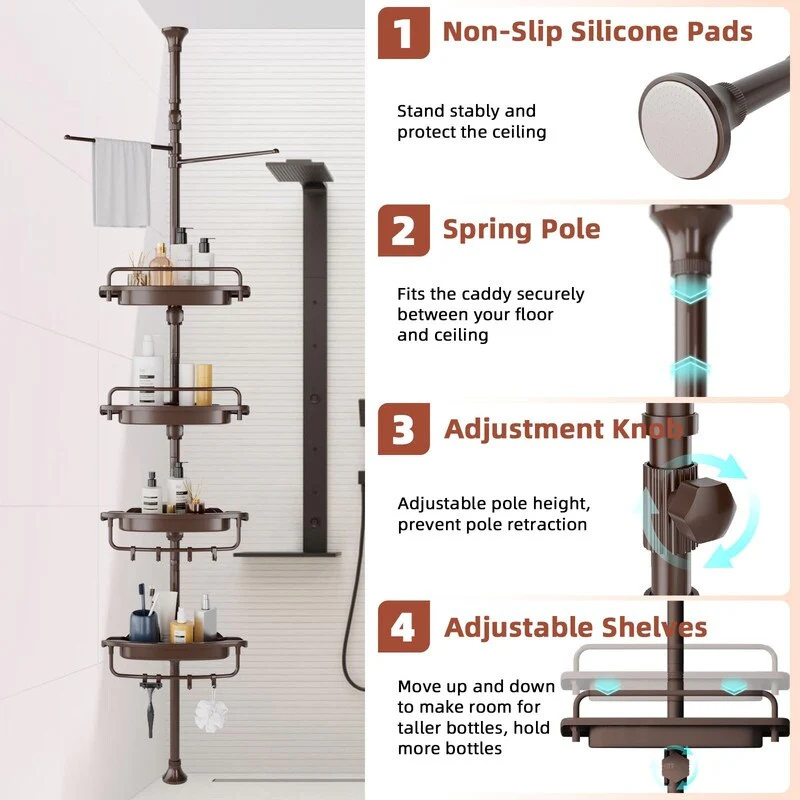 1 Non-Slip Silicone Pads

Stand stably and protect the ceiling

2 Spring Pole

Fits the caddy securely between your floor and ceiling

3 Adjustment Knob

Adjustable pole height, prevent pole retraction

4 Adjustable Shelves

Move up and down to make room for taller bottles, hold more bottles