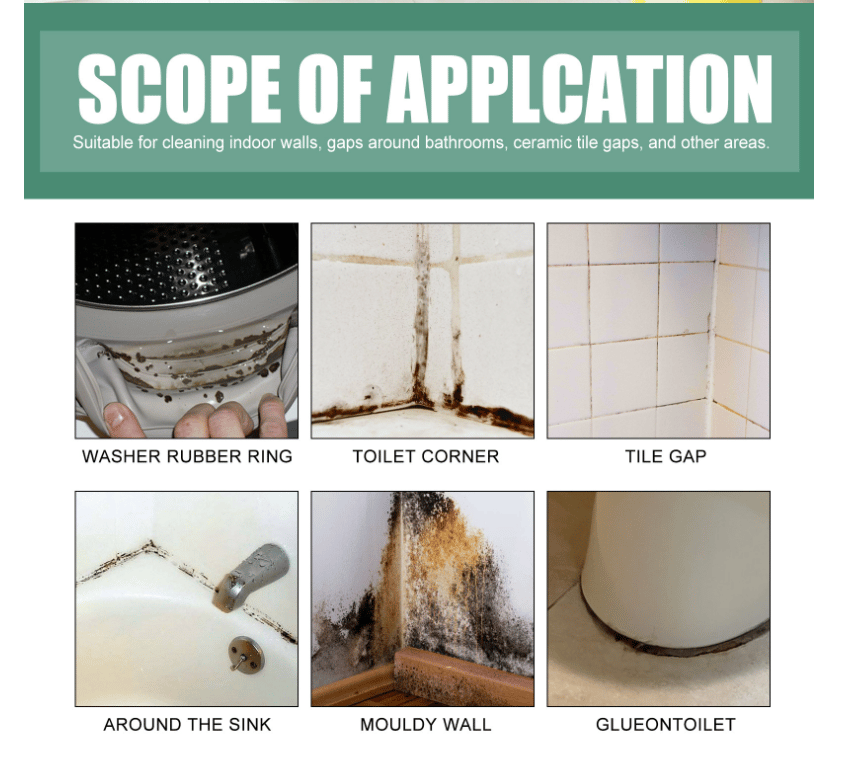 SCOPE OF APPLCATION

Suitable for cleaning indoor walls, gaps around bathrooms, ceramic tile gaps, and other areas.

WASHER RUBBER RING

TOILET CORNER

TILE GAP

AROUND THE SINK

MOULDY WALL

GLUEONTOILET