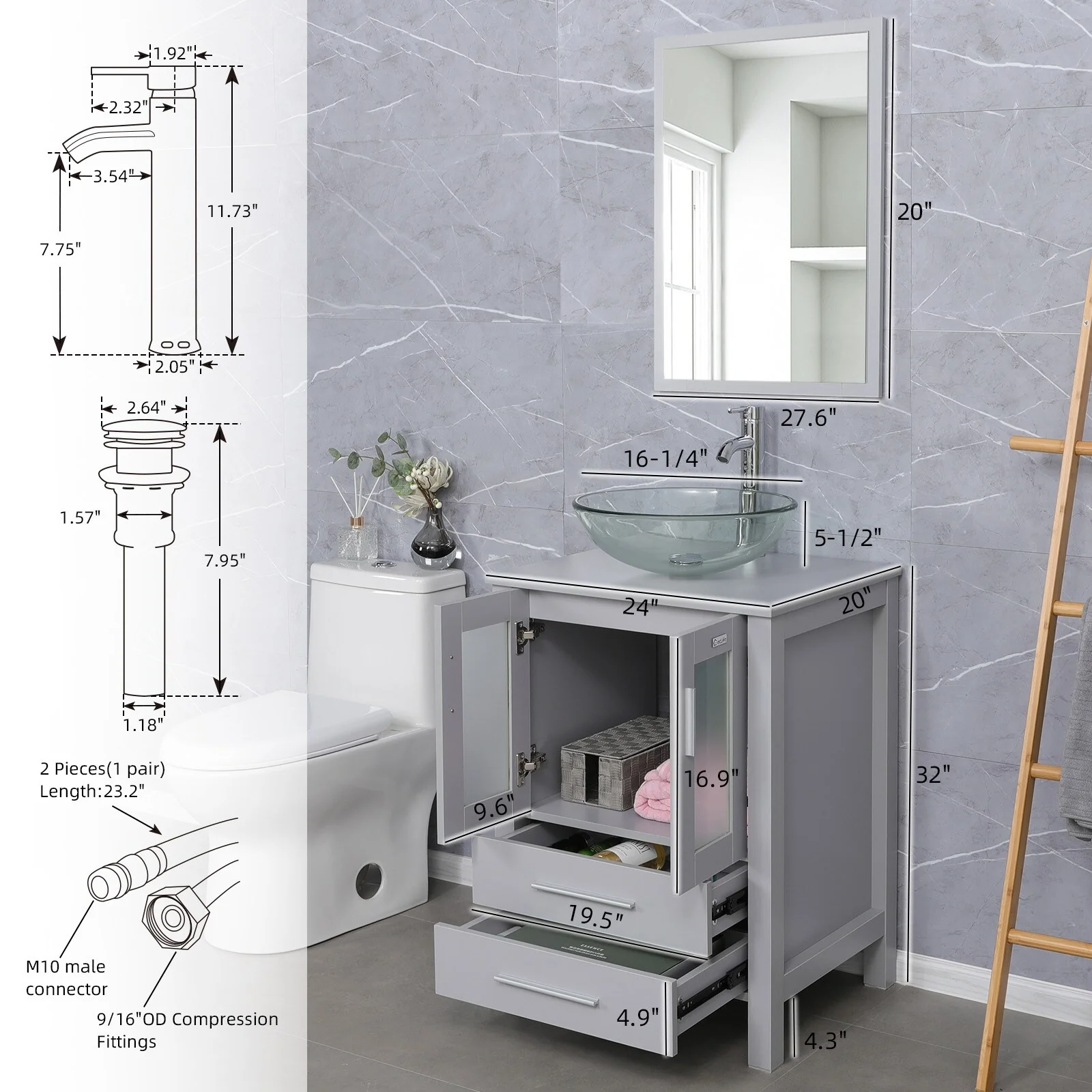 1.92"
2.32"
3.54"
11.73"
7.75"
2.05"
2.64"
1.57"
7.95"
1.18"
2 Pieces(1 pair)
Length:23.2"
M10 male connector
9/16"OD Compression Fittings

20"
27.6"
16-1/4"
5-1/2"
24"
20"
16.9"
9.6"
32"
19.5"
4.9"
4.3"