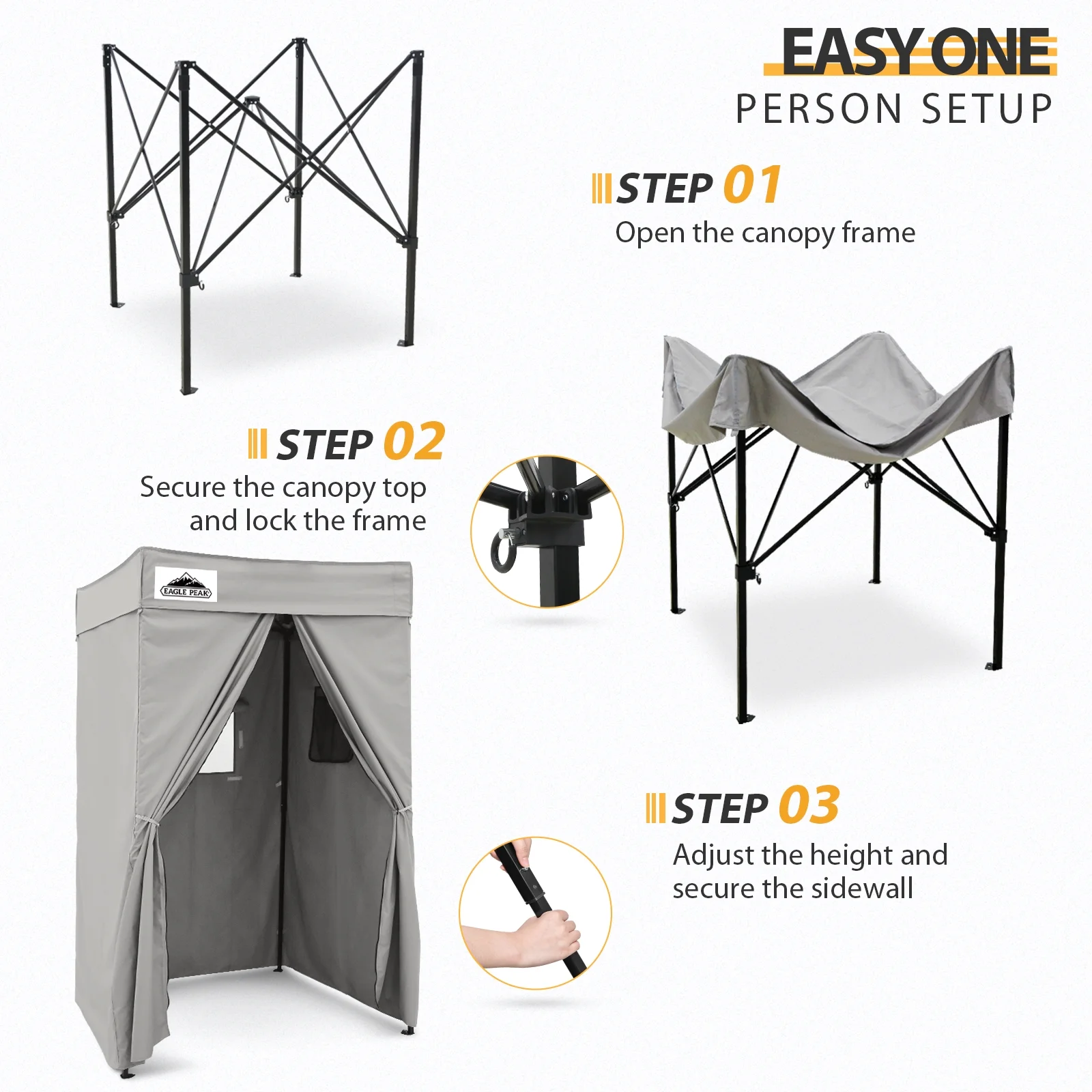 EASY ONE
PERSON SETUP

STEP 01
Open the canopy frame

STEP 02
Secure the canopy top and lock the frame

EAGLE PEAK

STEP 03
Adjust the height and secure the sidewall