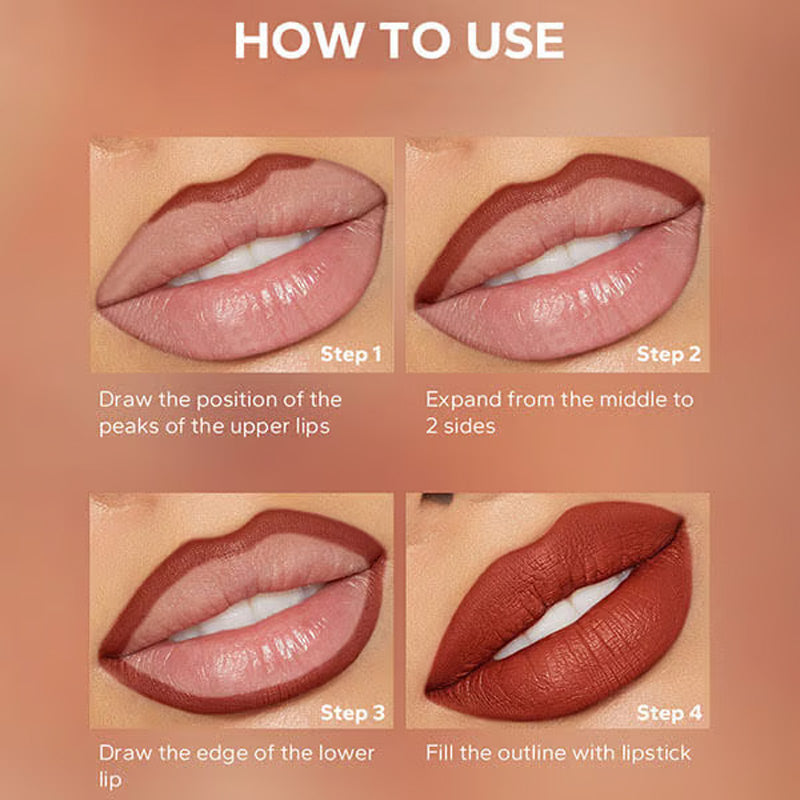 HOW TO USE

Step 1

Draw the position of the peaks of the upper lips

Step 2

Expand from the middle to 2 sides

Step 3

Draw the edge of the lower lip

Step 4

Fill the outline with lipstick