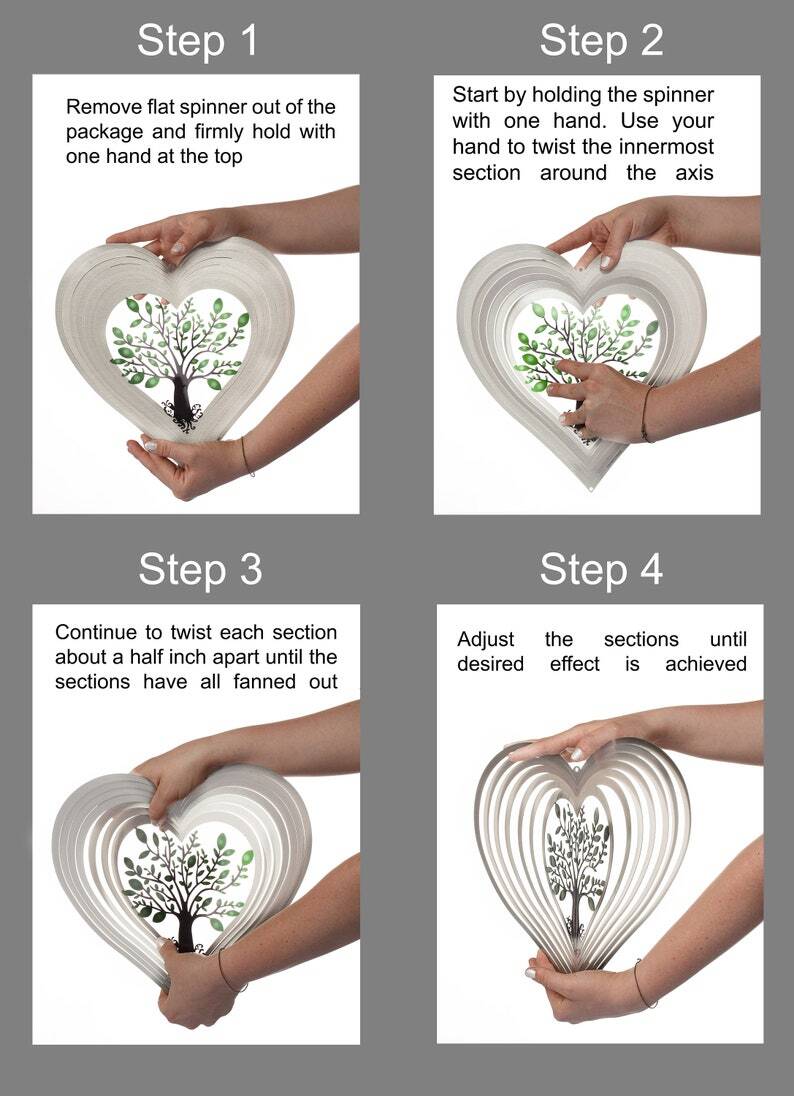 Step 1

Remove flat spinner out of the package and firmly hold with one hand at the top

Step 2

Start by holding the spinner with one hand. Use your hand to twist the innermost section around the axis

Step 3

Continue to twist each section about a half inch apart until the sections have all fanned out

Step 4

Adjust the sections until desired effect is achieved