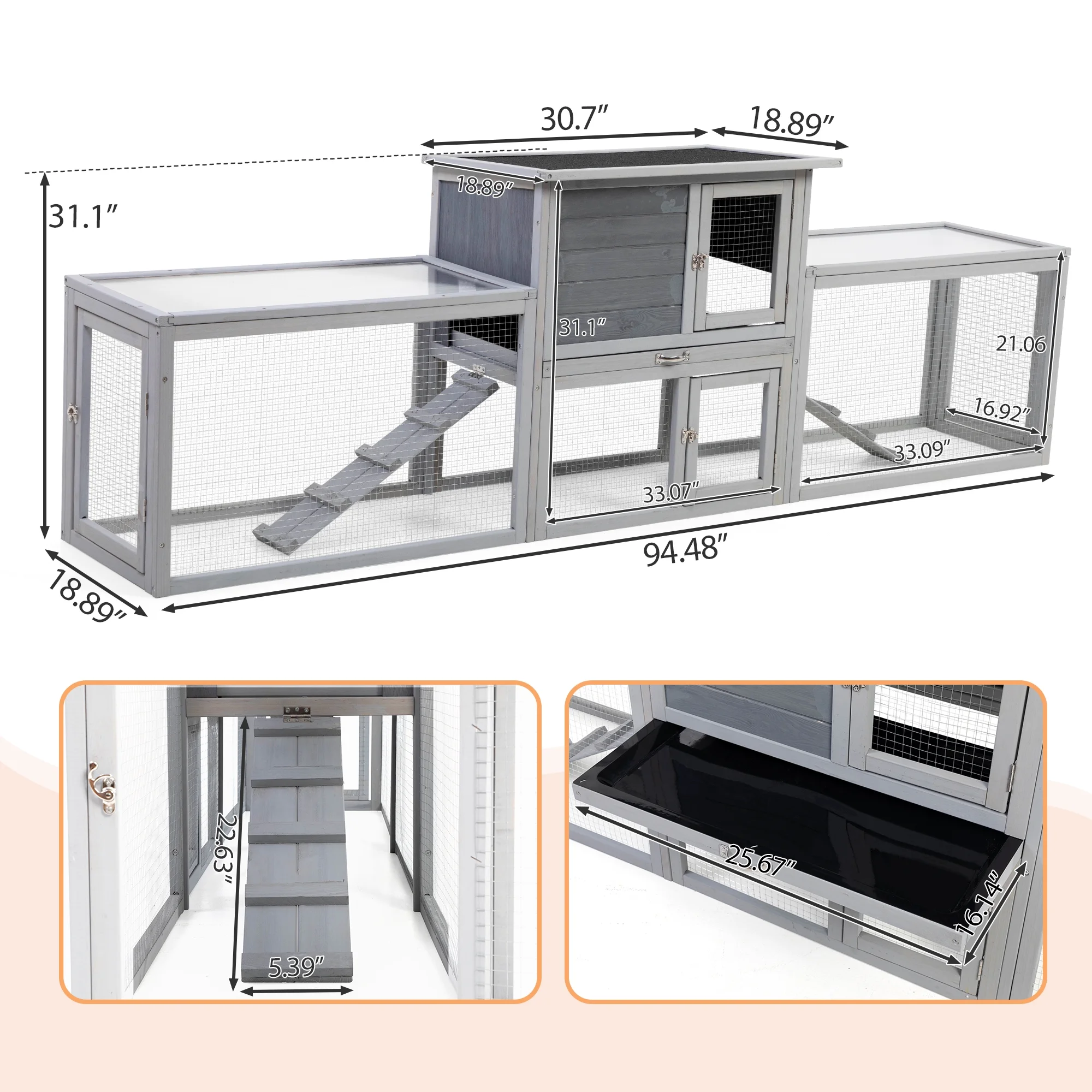 30.7″
18.89″
31.1″
18.89″
31.1″
21.06
16.92″
33.09″
33.07″
94.48″
18.89″

22.63″
5.39″

25.67″
16.14″