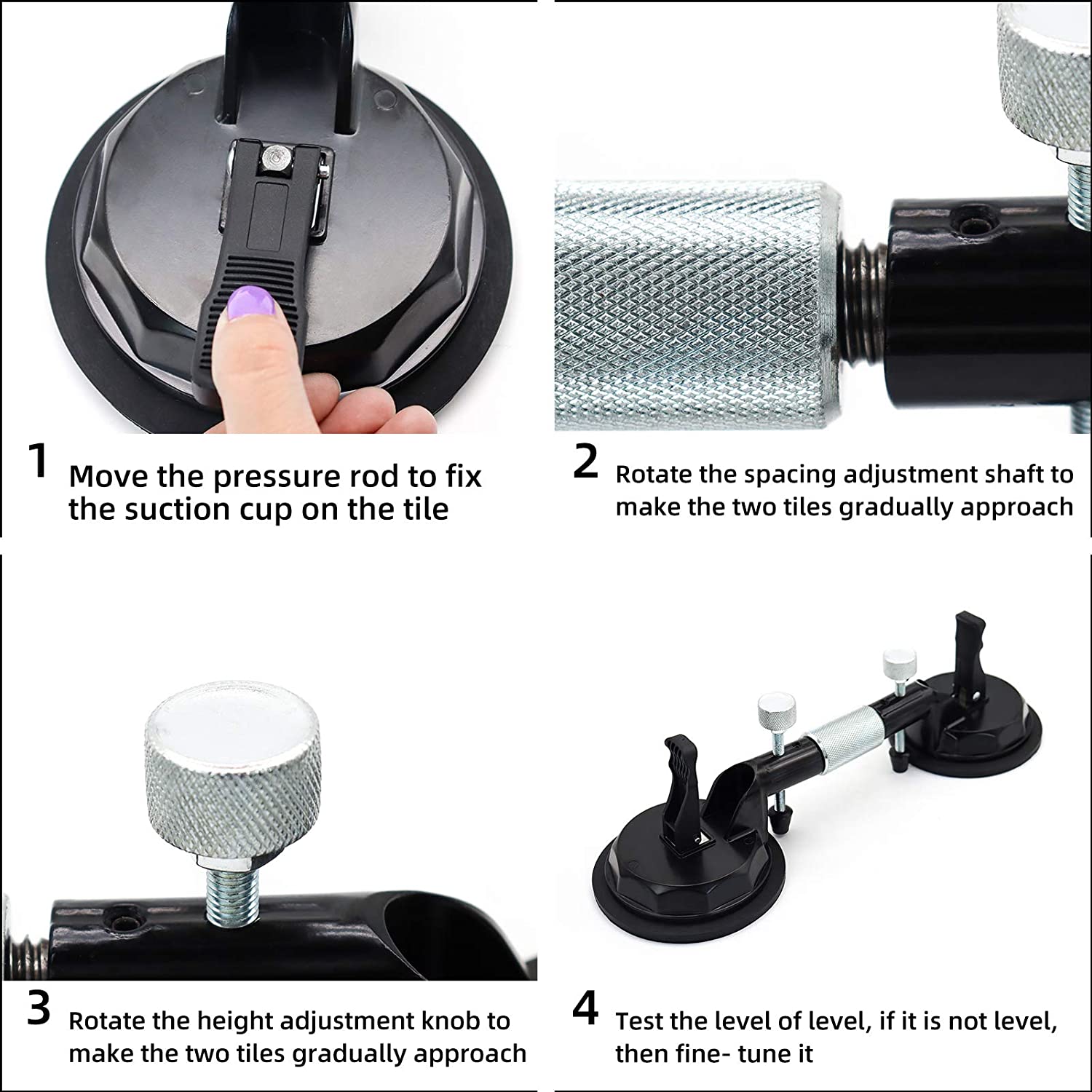 1 Move the pressure rod to fix the suction cup on the tile

2 Rotate the spacing adjustment shaft to make the two tiles gradually approach

3 Rotate the height adjustment knob to make the two tiles gradually approach

4 Test the level of level, if it is not level, then fine- tune it