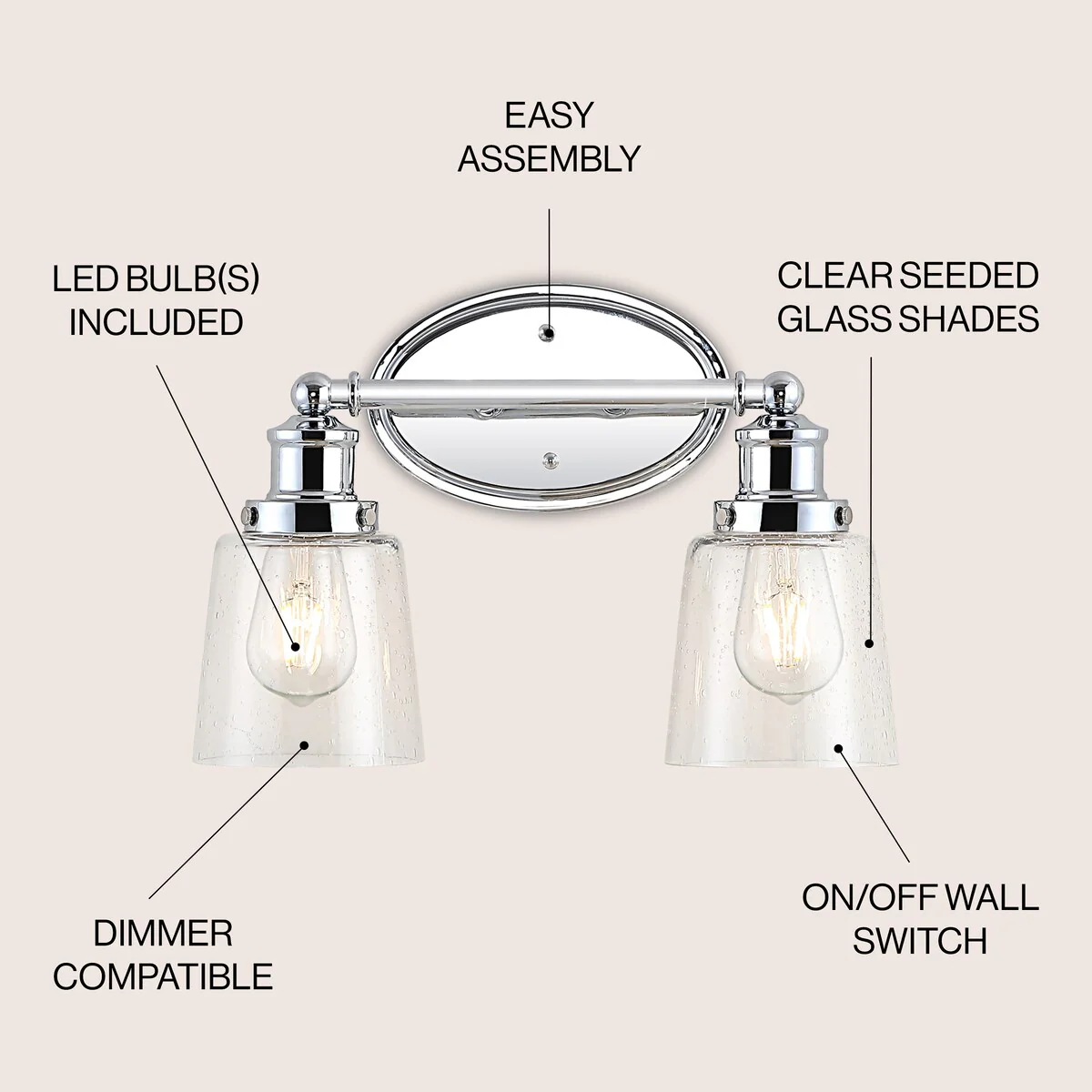 EASY ASSEMBLY

LED BULB(S) INCLUDED

CLEAR SEEDED GLASS SHADES

DIMMER COMPATIBLE

ON/OFF WALL SWITCH