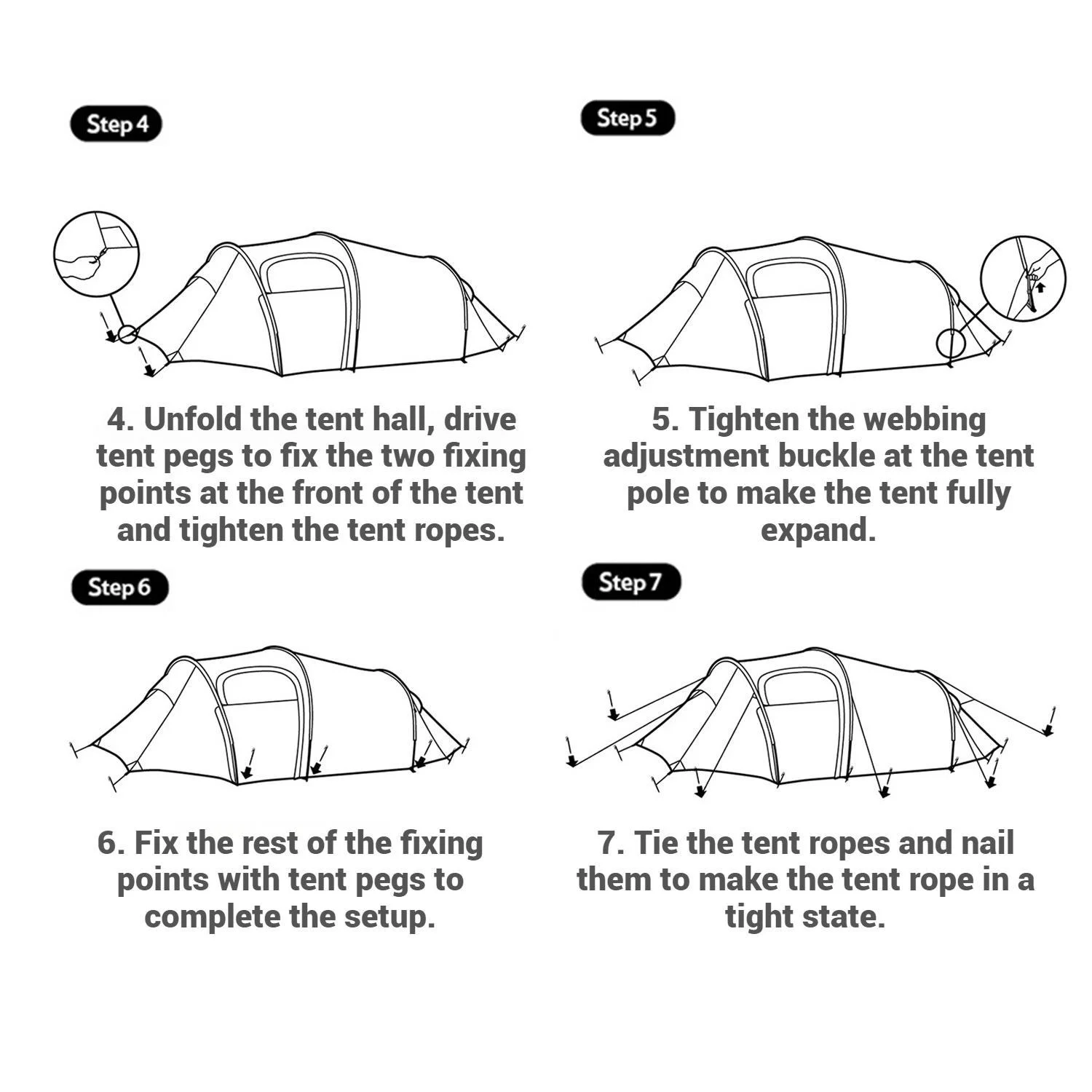 Step 4

4. Unfold the tent hall, drive tent pegs to fix the two fixing points at the front of the tent and tighten the tent ropes.

Step 5

5. Tighten the webbing adjustment buckle at the tent pole to make the tent fully expand.

Step 6

6. Fix the rest of the fixing points with tent pegs to complete the setup.

Step 7

7. Tie the tent ropes and nail them to make the tent rope in a tight state.