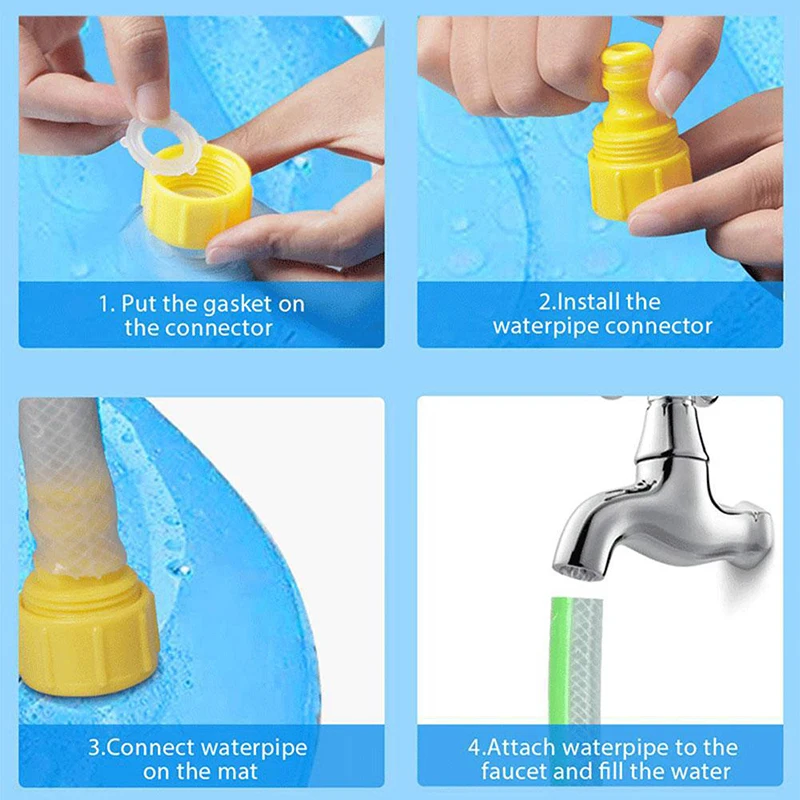 1. Put the gasket on the connector

2.Install the waterpipe connector

3.Connect waterpipe on the mat

4.Attach waterpipe to the faucet and fill the water