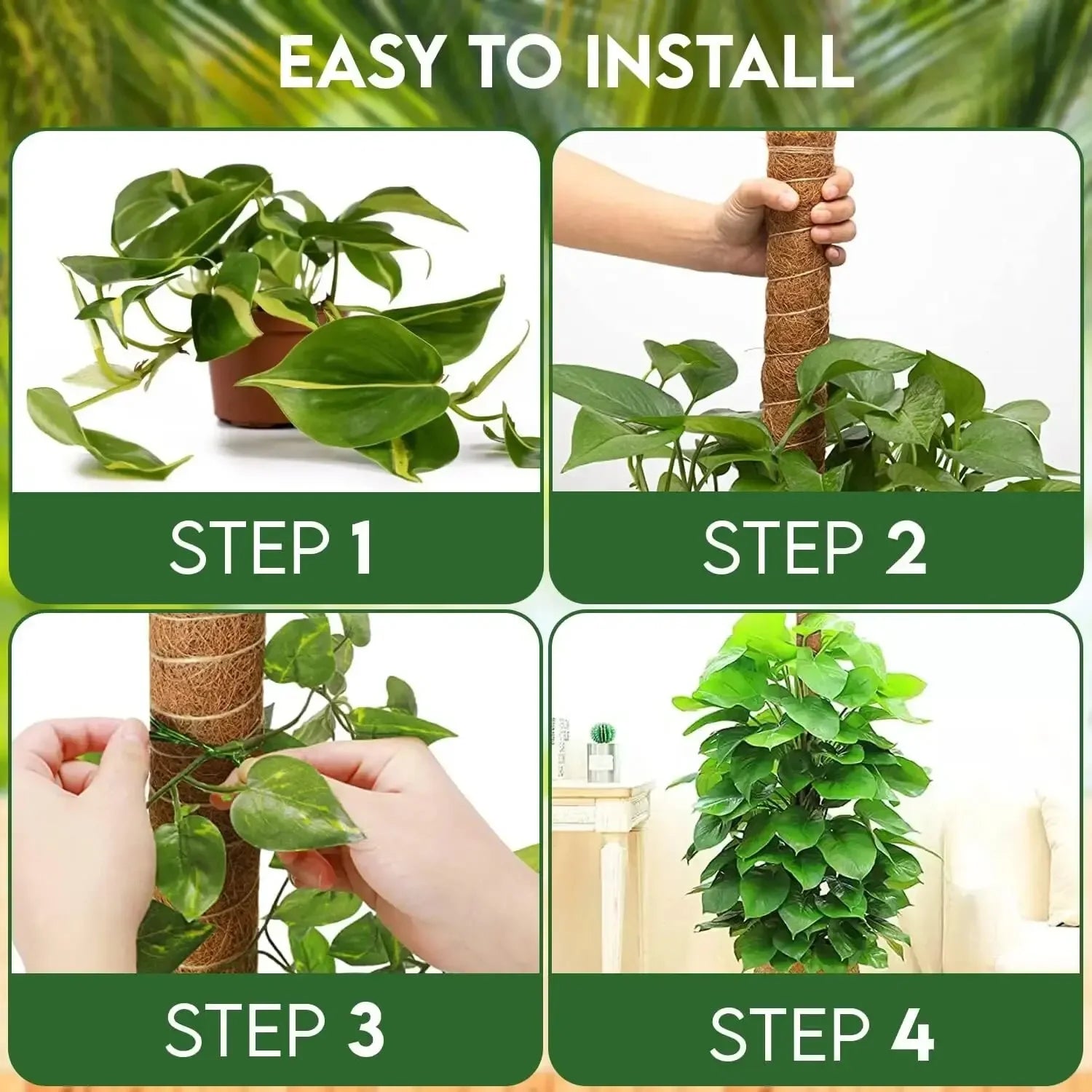 EASY TO INSTALL

STEP 1

STEP 2

STEP 3

STEP 4