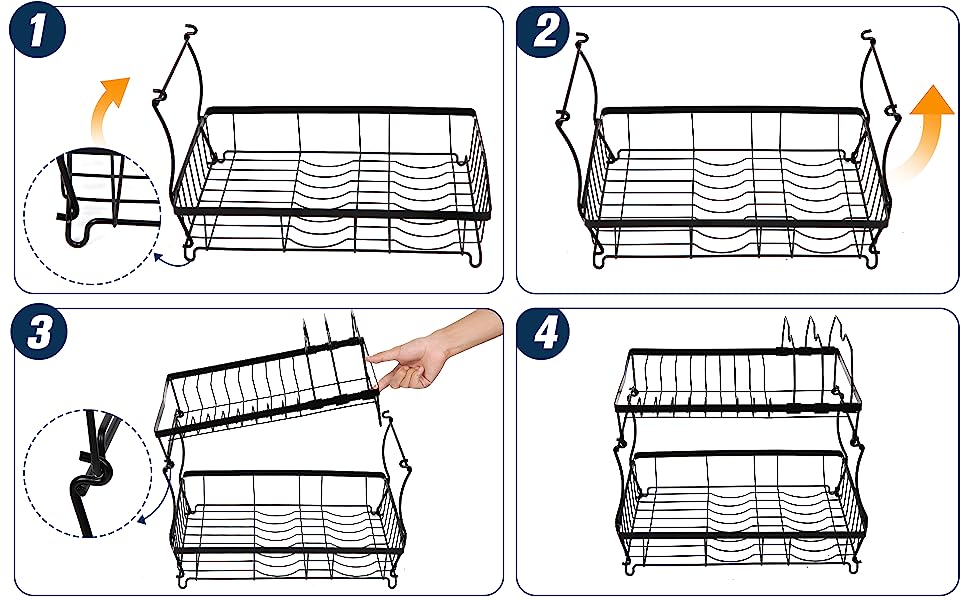 1

2

3

4