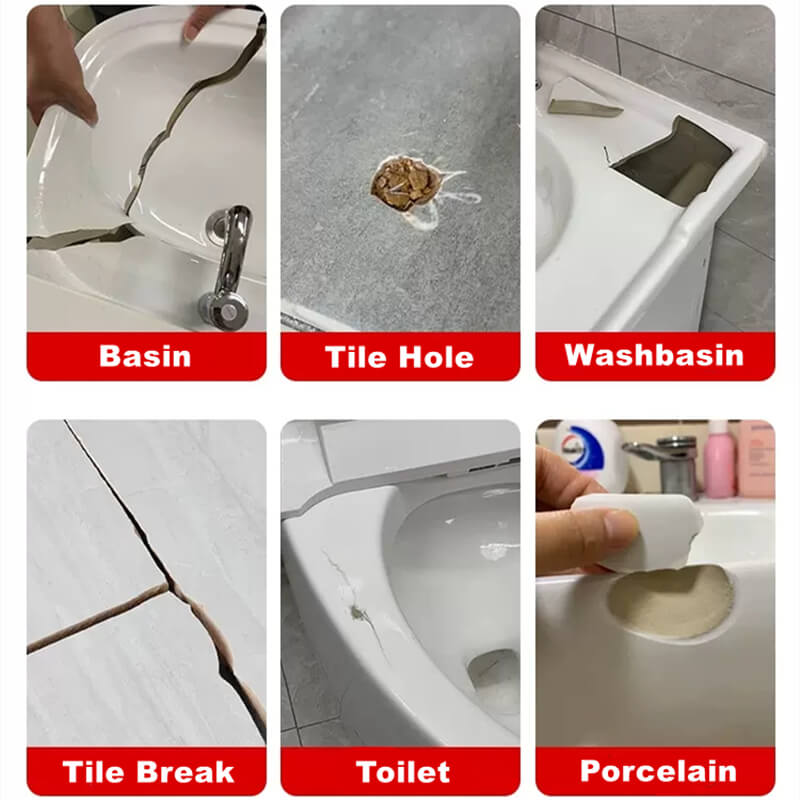 Basin

Tile Hole

Washbasin

Tile Break

Toilet

Porcelain