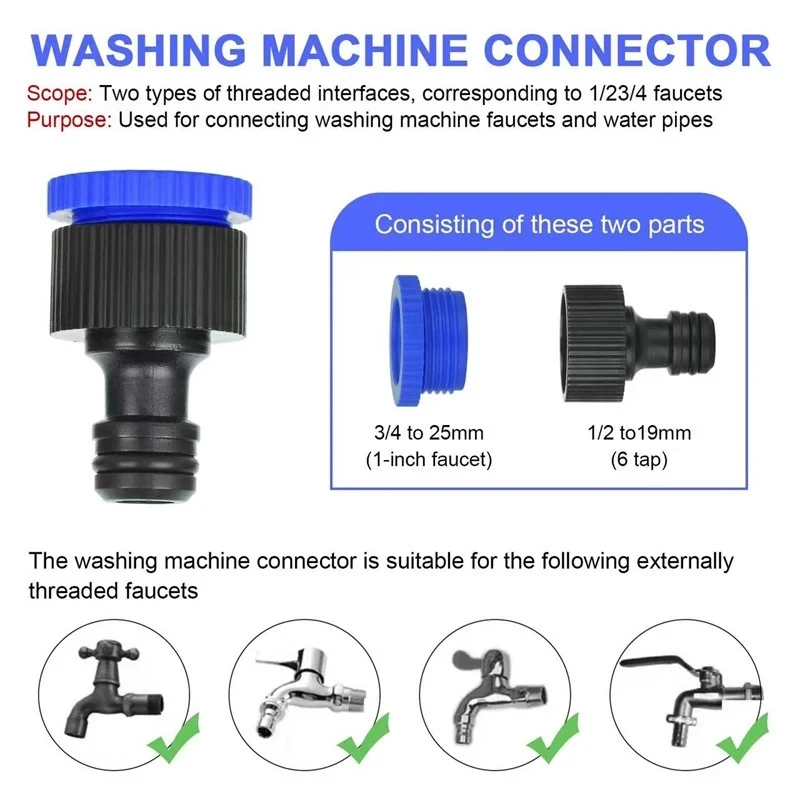 WASHING MACHINE CONNECTOR

Scope: Two types of threaded interfaces, corresponding to 1/23/4 faucets
Purpose: Used for connecting washing machine faucets and water pipes

Consisting of these two parts

3/4 to 25mm
(1-inch faucet)

1/2 to19mm
(6 tap)

The washing machine connector is suitable for the following externally threaded faucets