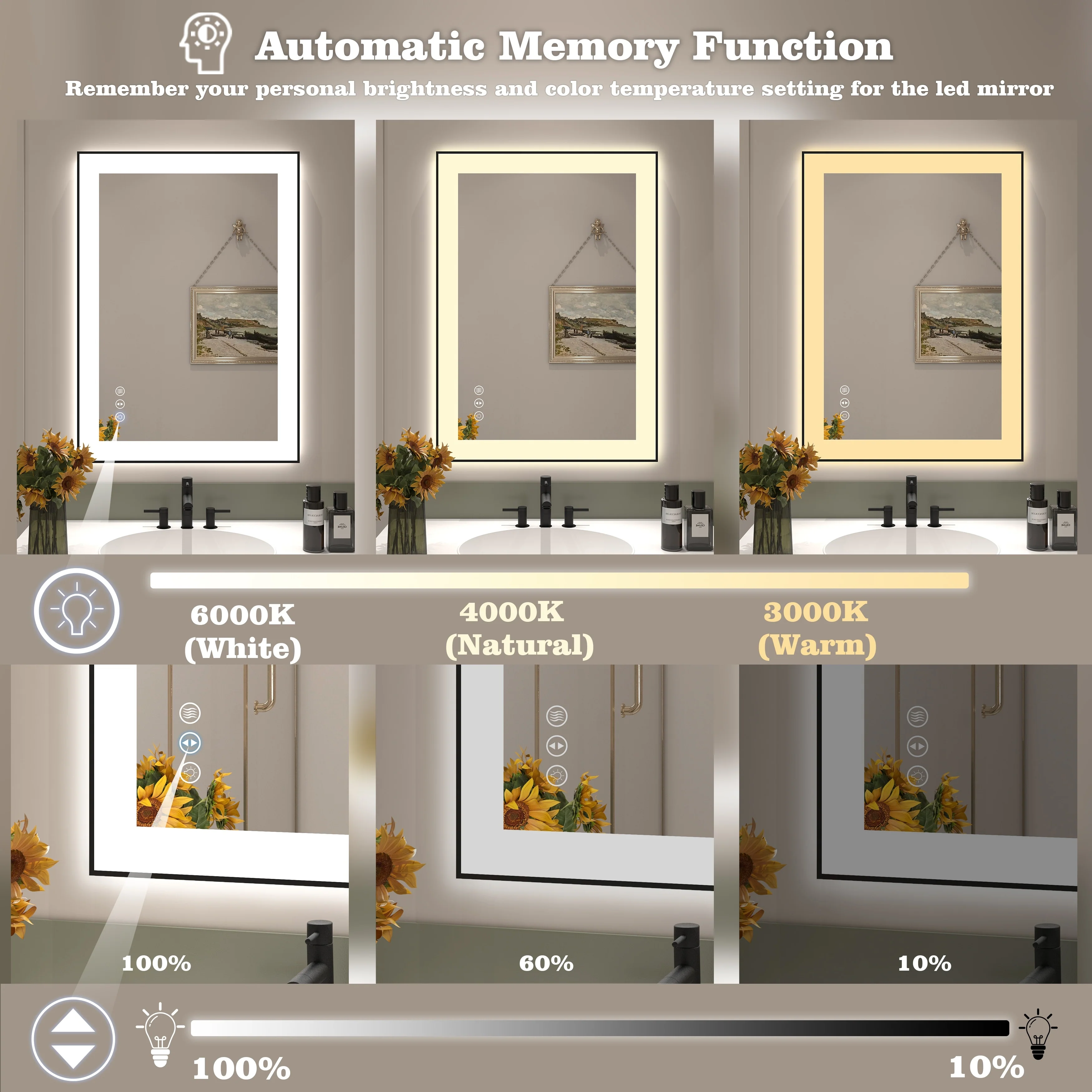 Automatic Memory Function

Remember your personal brightness and color temperature setting for the led mirror

6000K (White)

4000K (Natural)

3000K (Warm)

100%

60%

10%

100%

10%