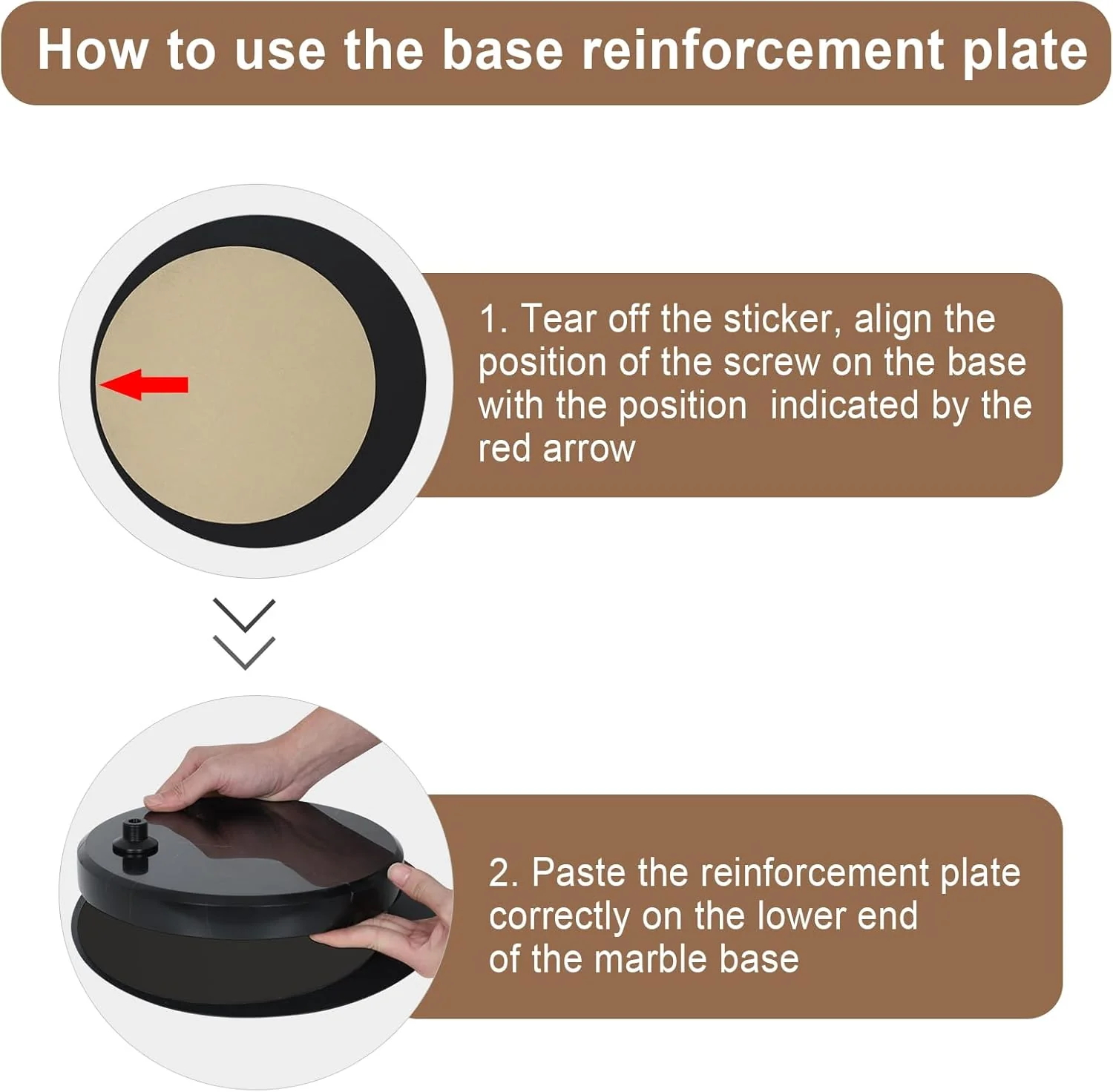 How to use the base reinforcement plate

1. Tear off the sticker, align the position of the screw on the base with the position  indicated by the red arrow

2. Paste the reinforcement plate correctly on the lower end of the marble base