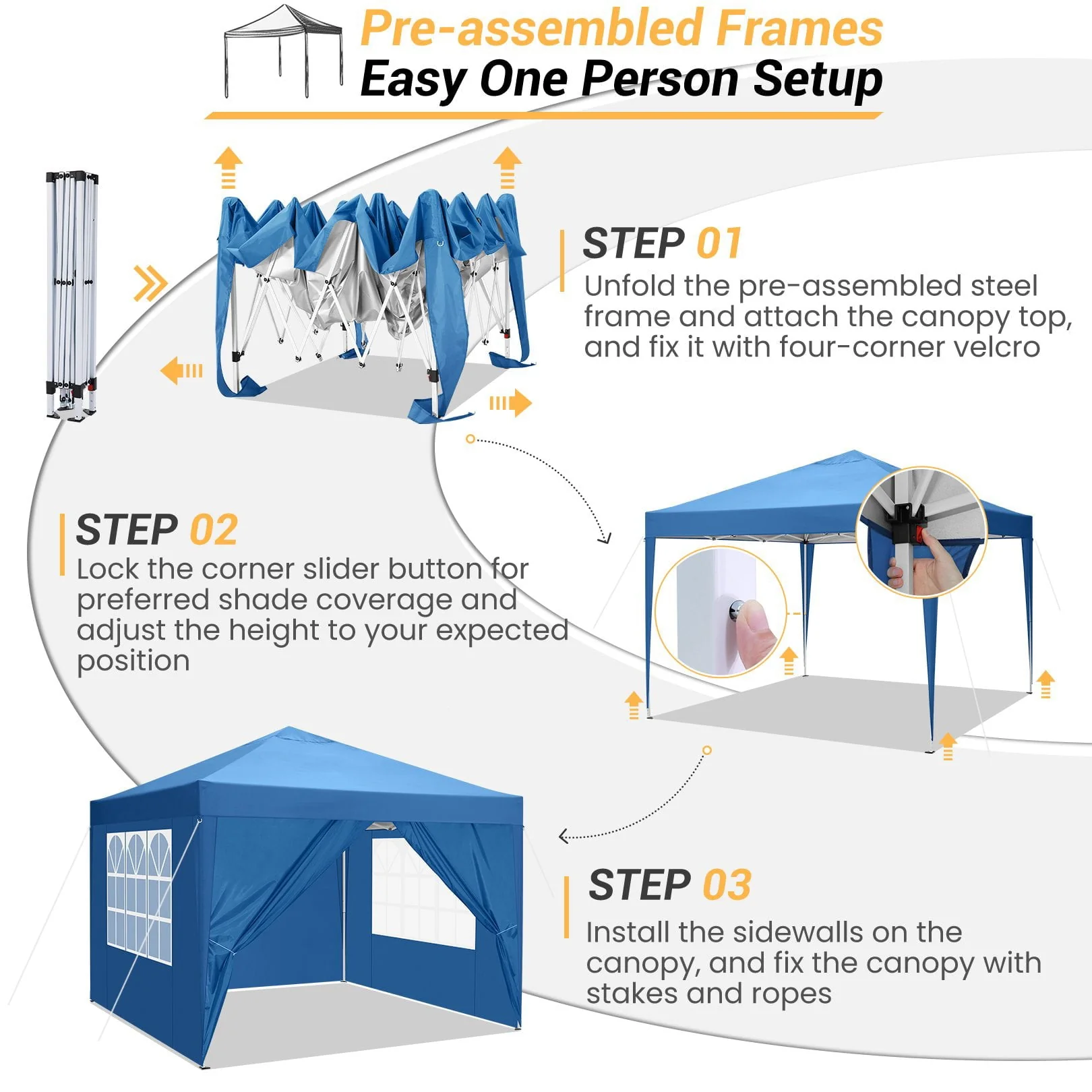 Pre-assembled Frames
Easy One Person Setup

STEP 01
Unfold the pre-assembled steel frame and attach the canopy top, and fix it with four-corner velcro

STEP 02
Lock the corner slider button for preferred shade coverage and adjust the height to your expected position

STEP 03
Install the sidewalls on the canopy, and fix the canopy with stakes and ropes