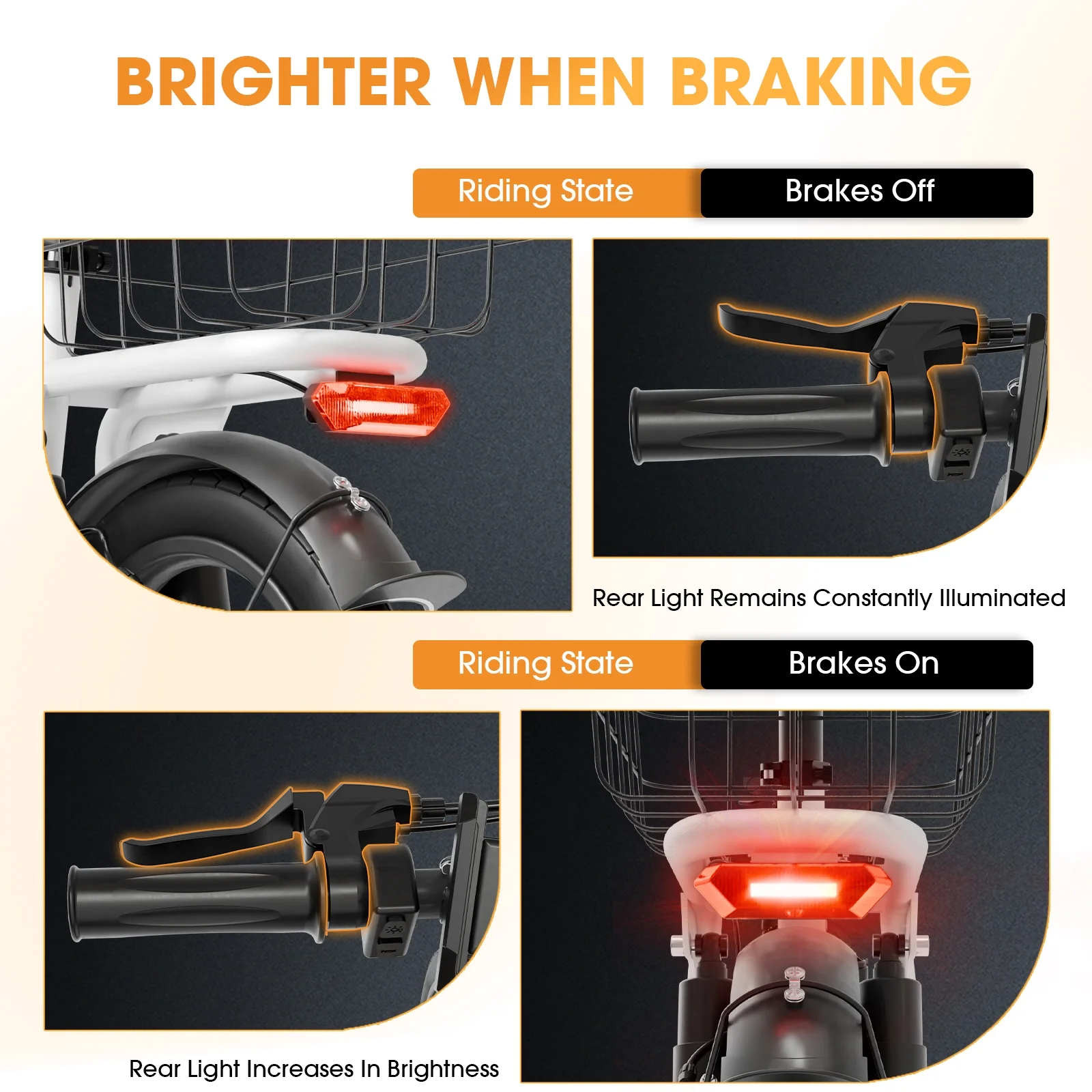 BRIGHTER WHEN BRAKING

Riding State Brakes Off

Rear Light Remains Constantly Illuminated

Riding State Brakes On

Rear Light Increases In Brightness