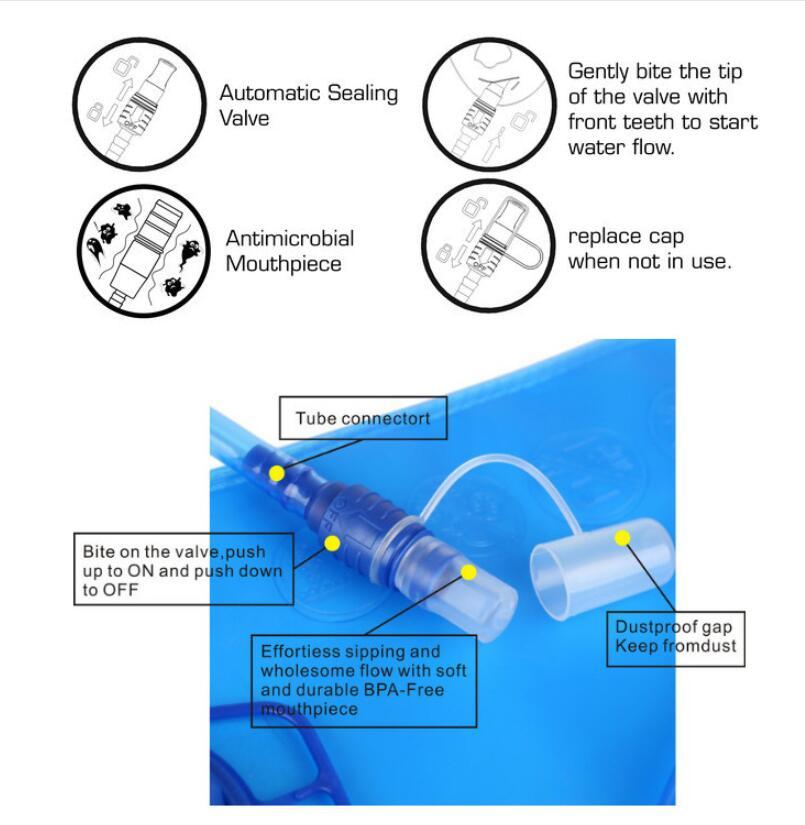 Automatic Sealing Valve

Gently bite the tip of the valve with front teeth to start water flow.

Antimicrobial Mouthpiece

replace cap when not in use.

Tube connectort

Bite on the valve,push up to ON and push down to OFF

Effortiess sipping and wholesome flow with soft and durable BPA-Free mouthpiece

Dustproof gap Keep fromdust