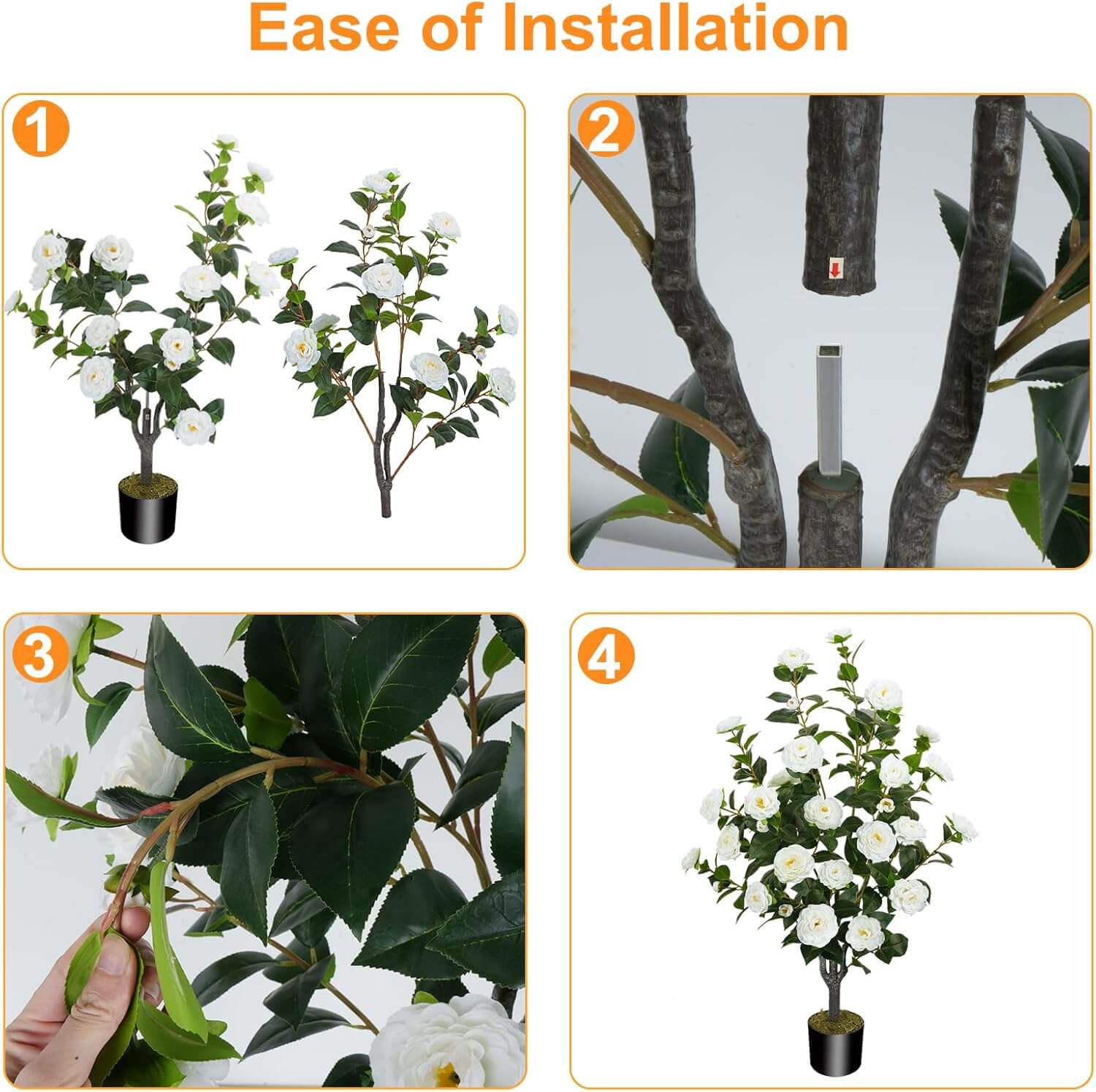 Ease of Installation

1

2

3

4