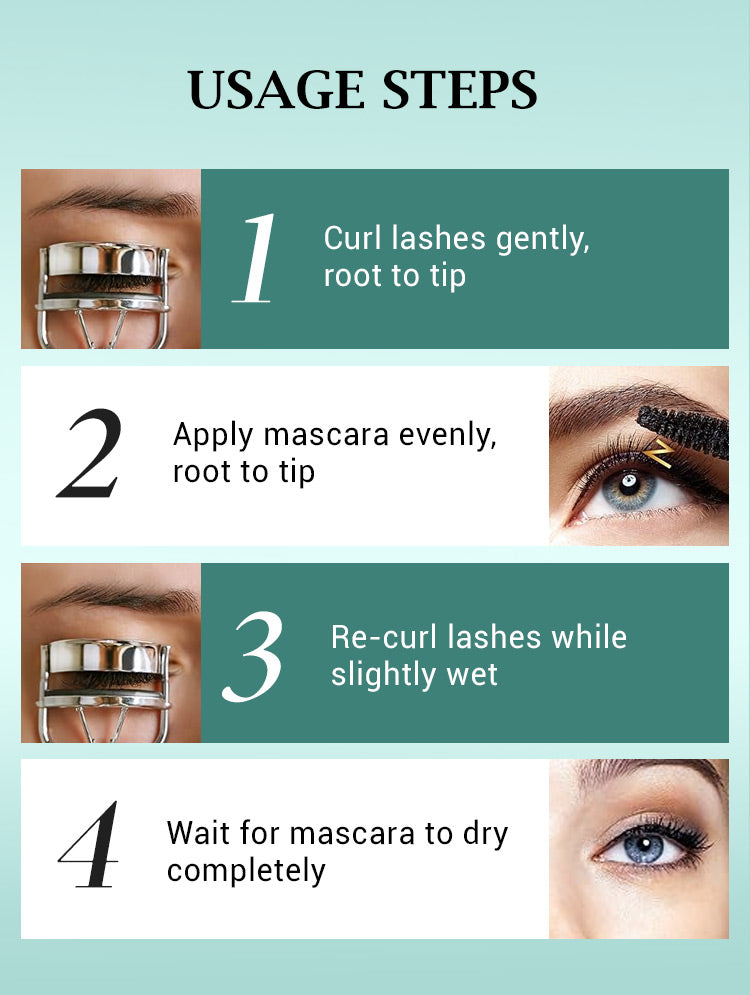 USAGE STEPS

1
Curl lashes gently, root to tip

2
Apply mascara evenly, root to tip

3
Re-curl lashes while slightly wet

4
Wait for mascara to dry completely