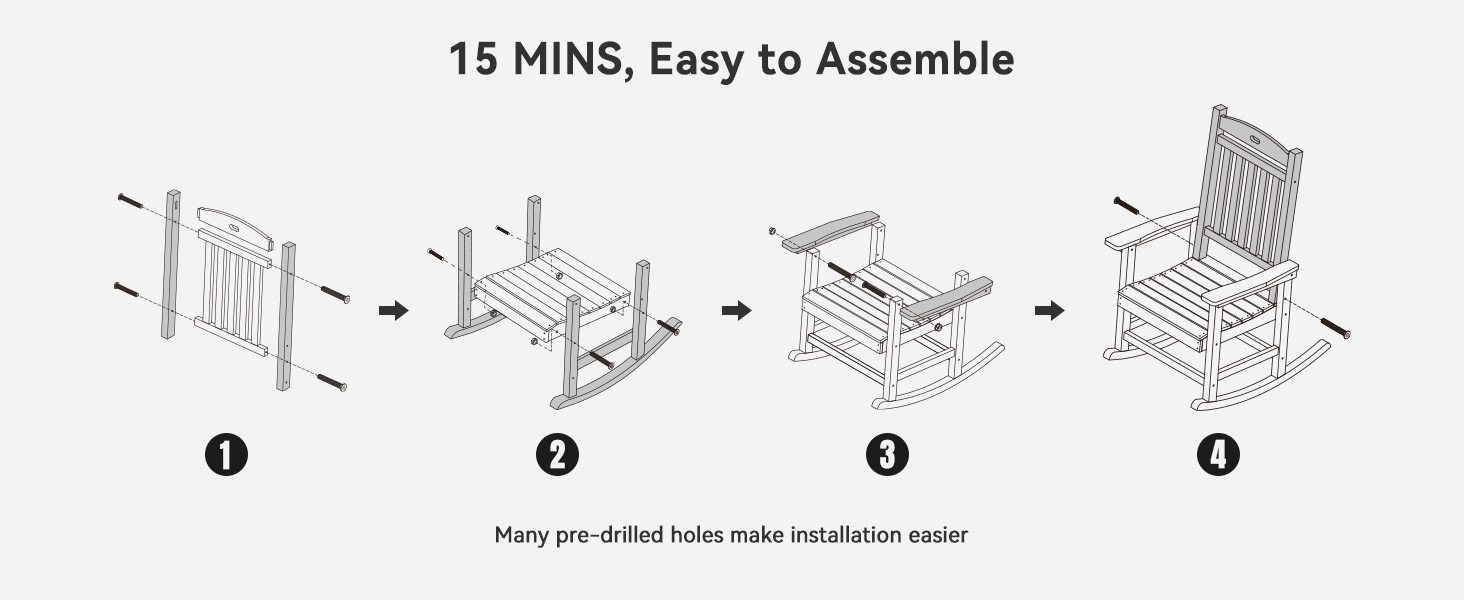 15 MINS, Easy to Assemble

1

2

3

4

Many pre-drilled holes make installation easier