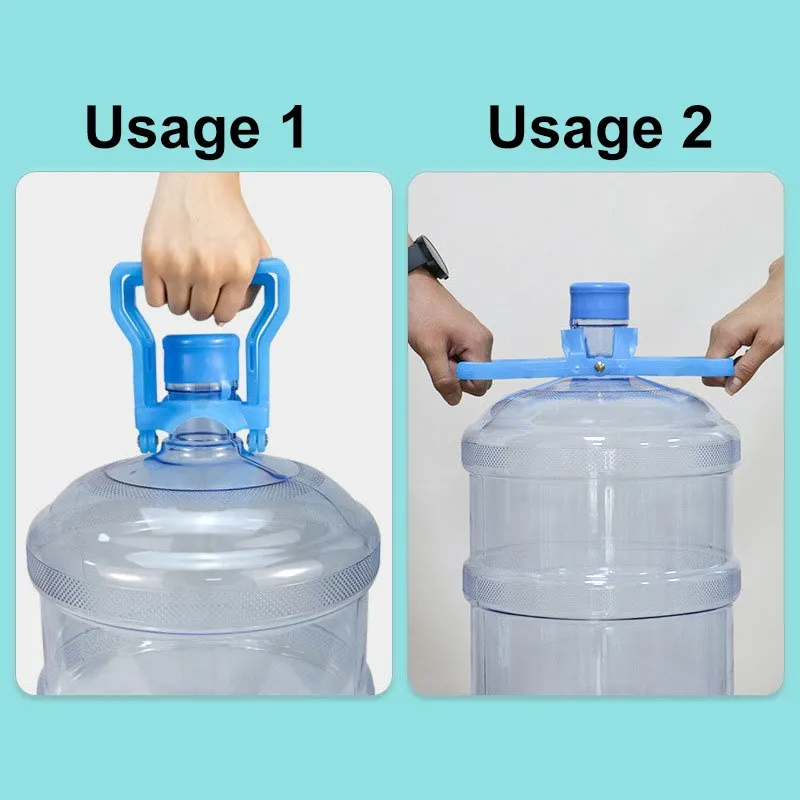 Usage 1

Usage 2