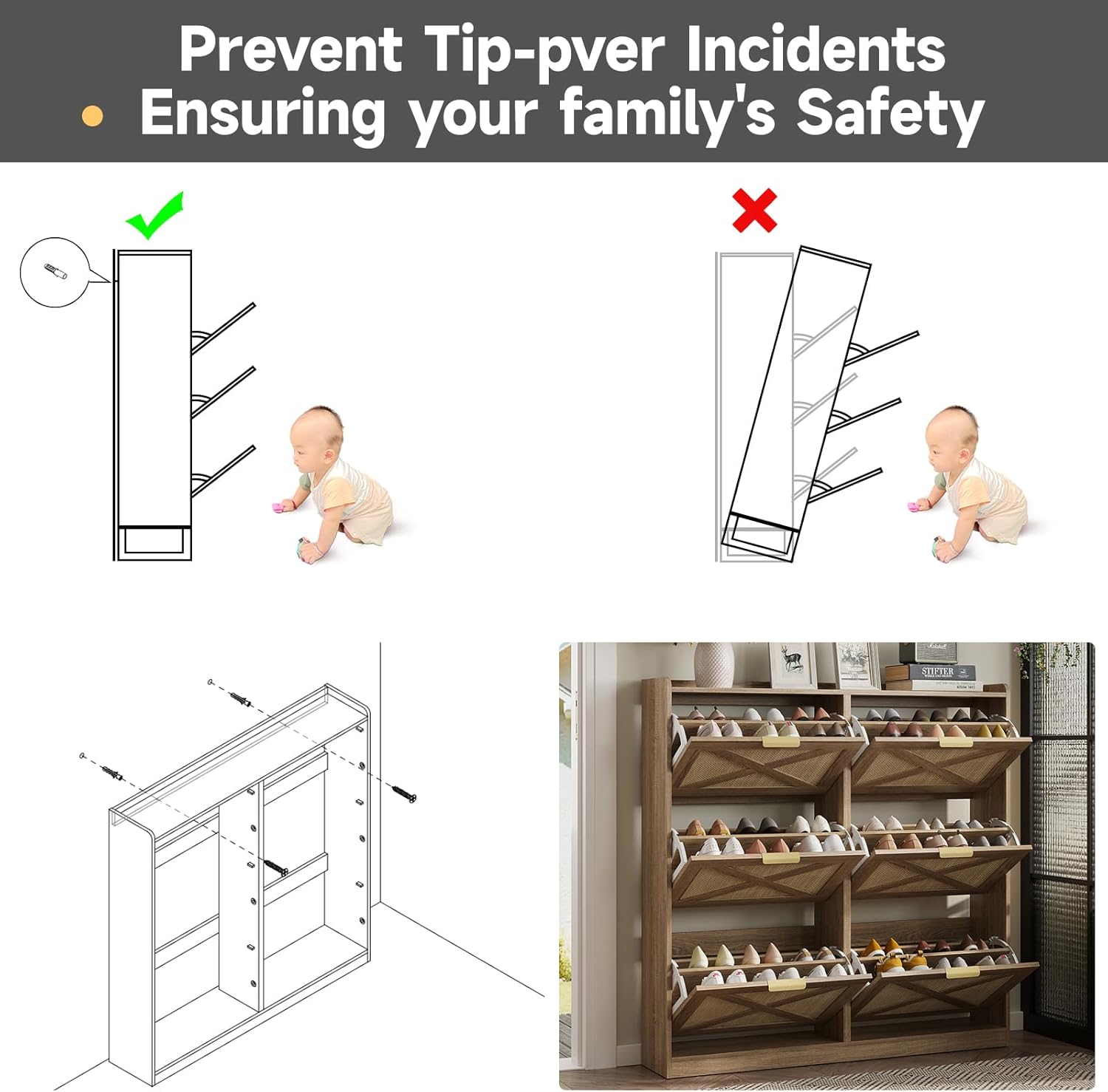 Prevent Tip-pver Incidents
Ensuring your family's Safety

STIFTER