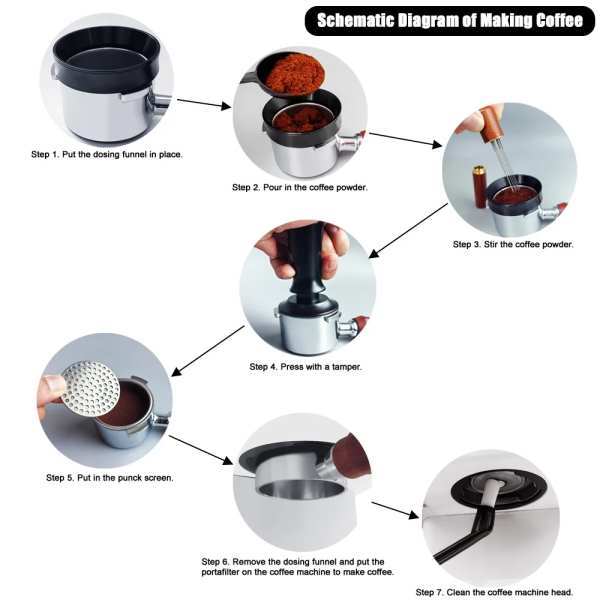 Schematic Diagram of Making Coffee

Step 1. Put the dosing funnel in place.

Step 2. Pour in the coffee powder.

Step 3. Stir the coffee powder.

Step 4. Press with a tamper.

Step 5. Put in the punck screen.

Step 6. Remove the dosing funnel and put the portafilter on the coffee machine to make coffee.

Step 7. Clean the coffee machine head.