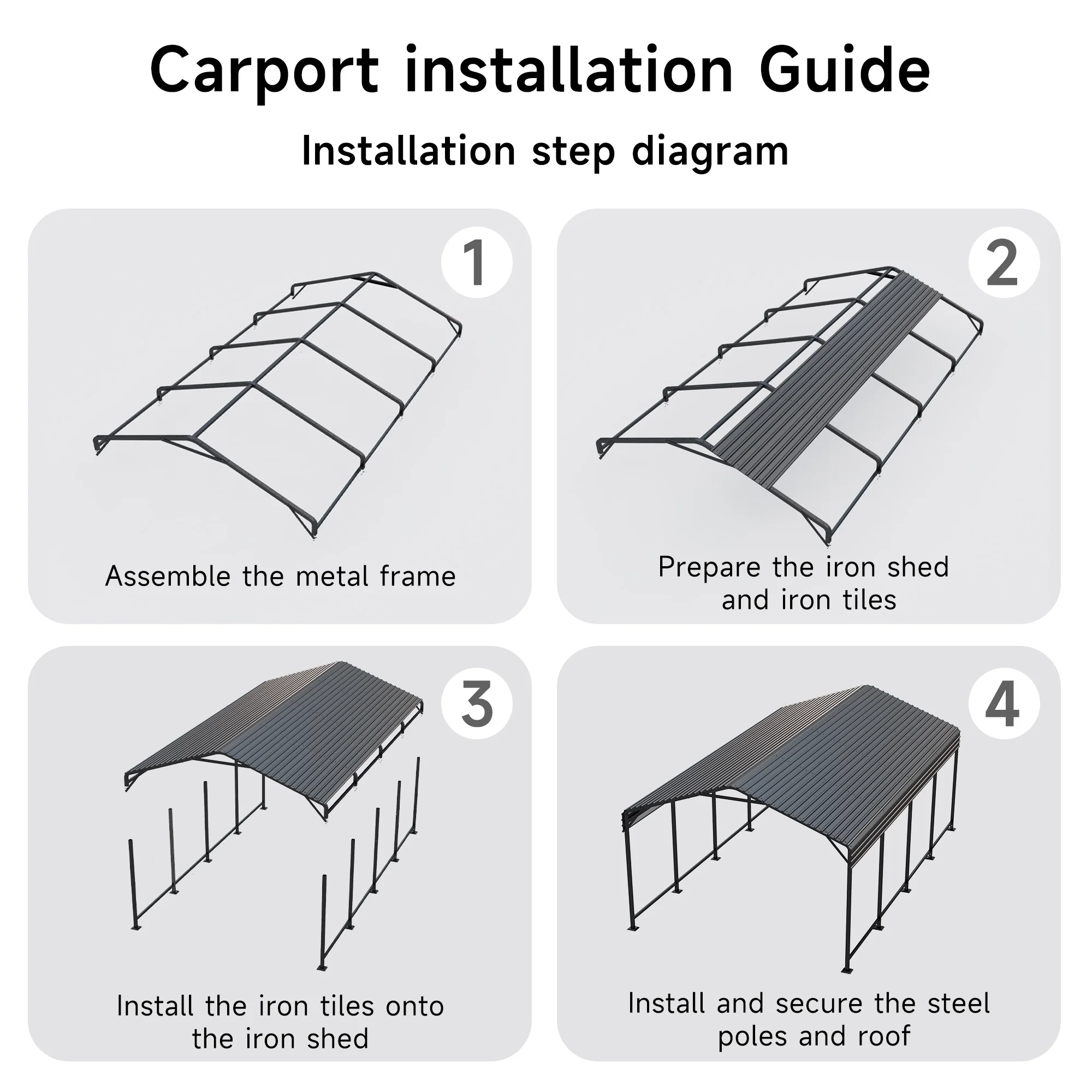 Carport installation Guide

Installation step diagram

1

Assemble the metal frame

2

Prepare the iron shed and iron tiles

3

Install the iron tiles onto the iron shed

4

Install and secure the steel poles and roof