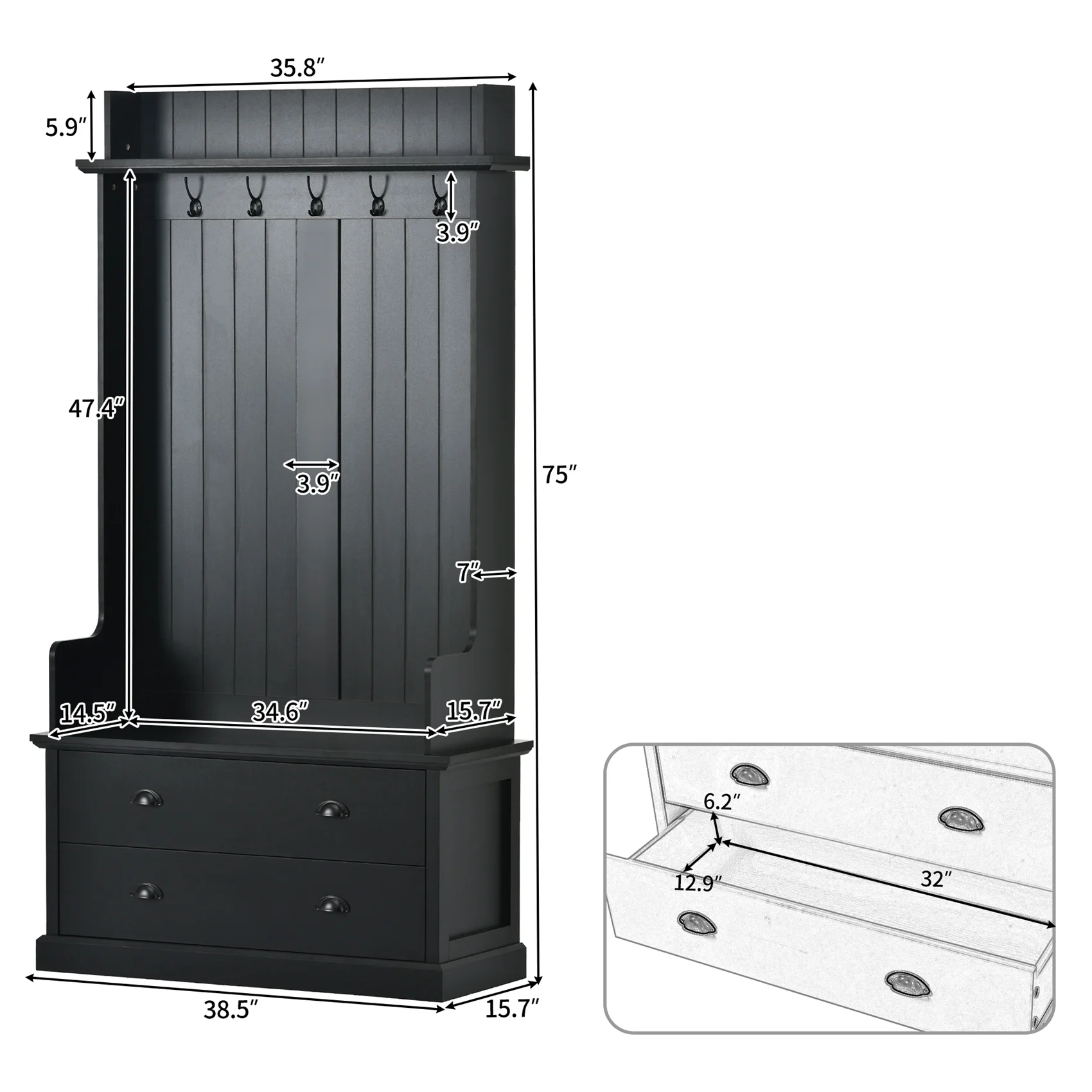 35.8″

5.9″

3.9″

47.4″

3.9″

75″

7″

14.5″

34.6″

15.7″

38.5″

15.7″

6.2″

12.9″

32″