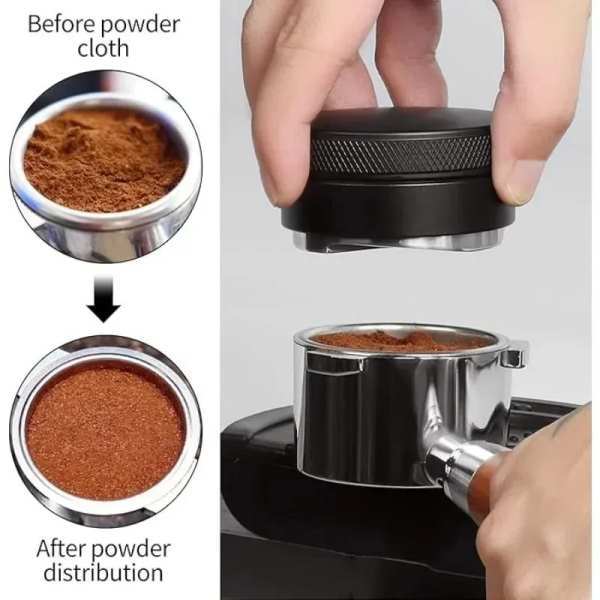 Before powder cloth

After powder distribution