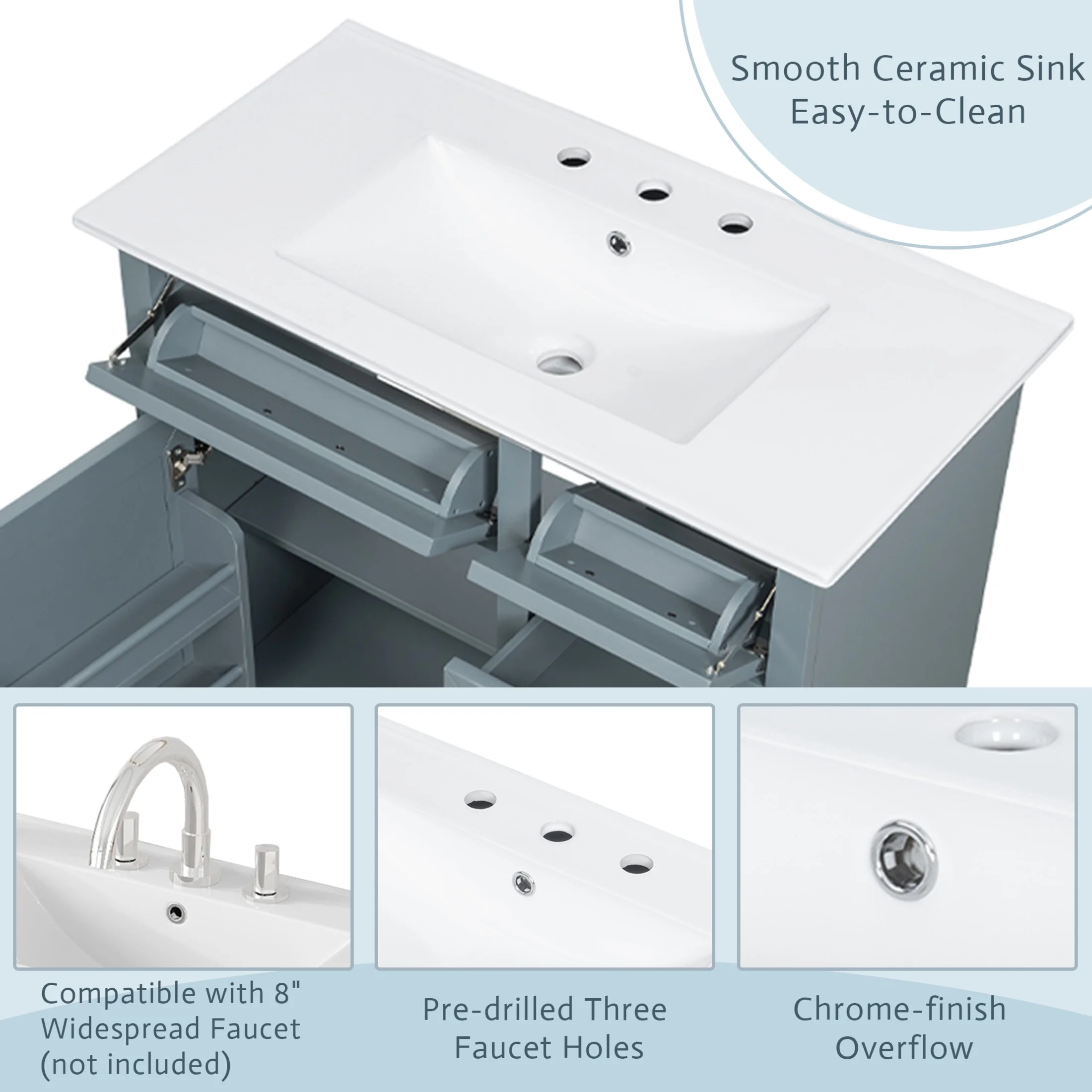 Smooth Ceramic Sink
Easy-to-Clean

Compatible with 8"
Widespread Faucet
(not included)

Pre-drilled Three
Faucet Holes

Chrome-finish
Overflow