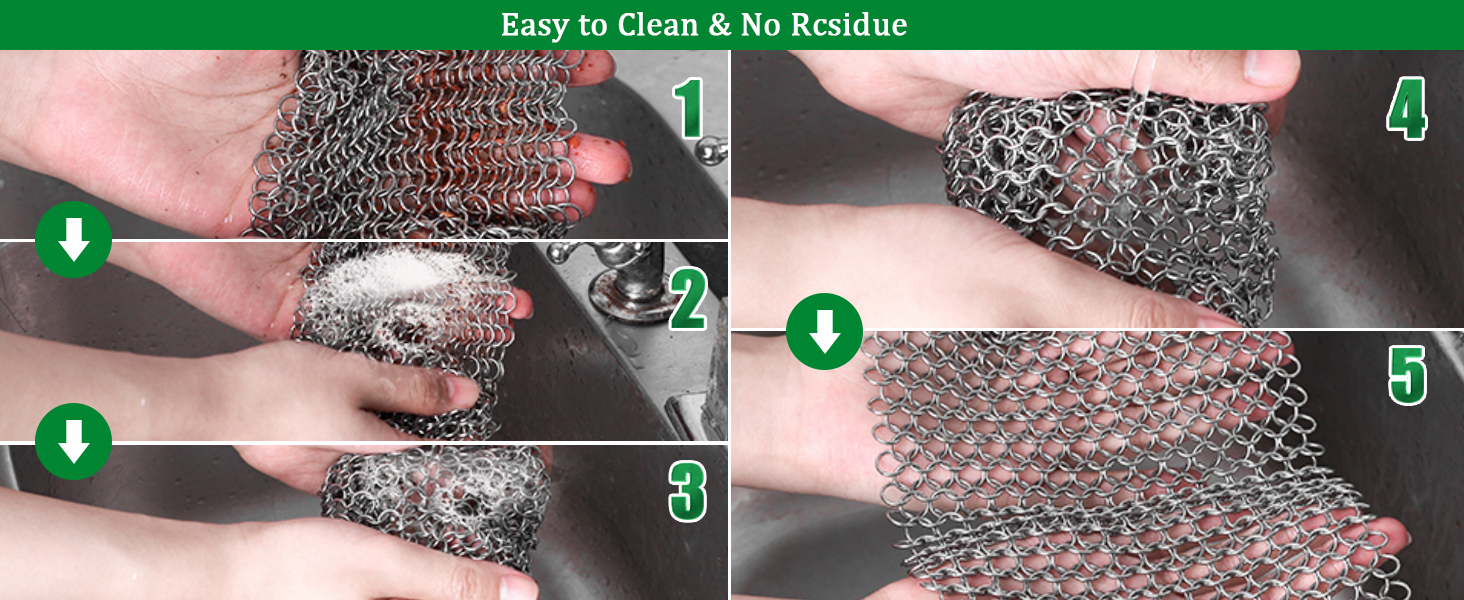 Easy to Clean & No Rcsidue

1

2

3

4

5