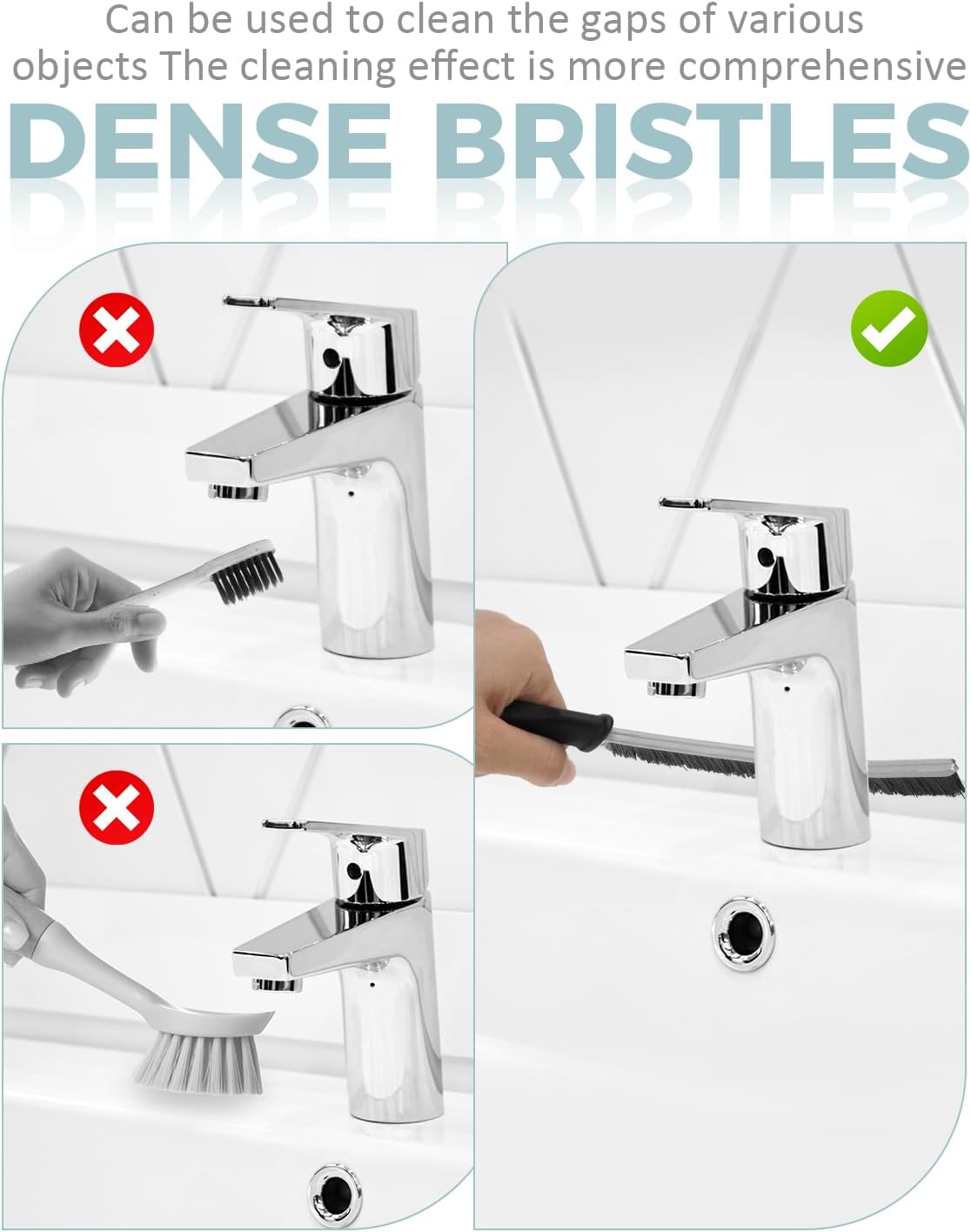 Can be used to clean the gaps of various objects The cleaning effect is more comprehensive

DENSE BRISTLES