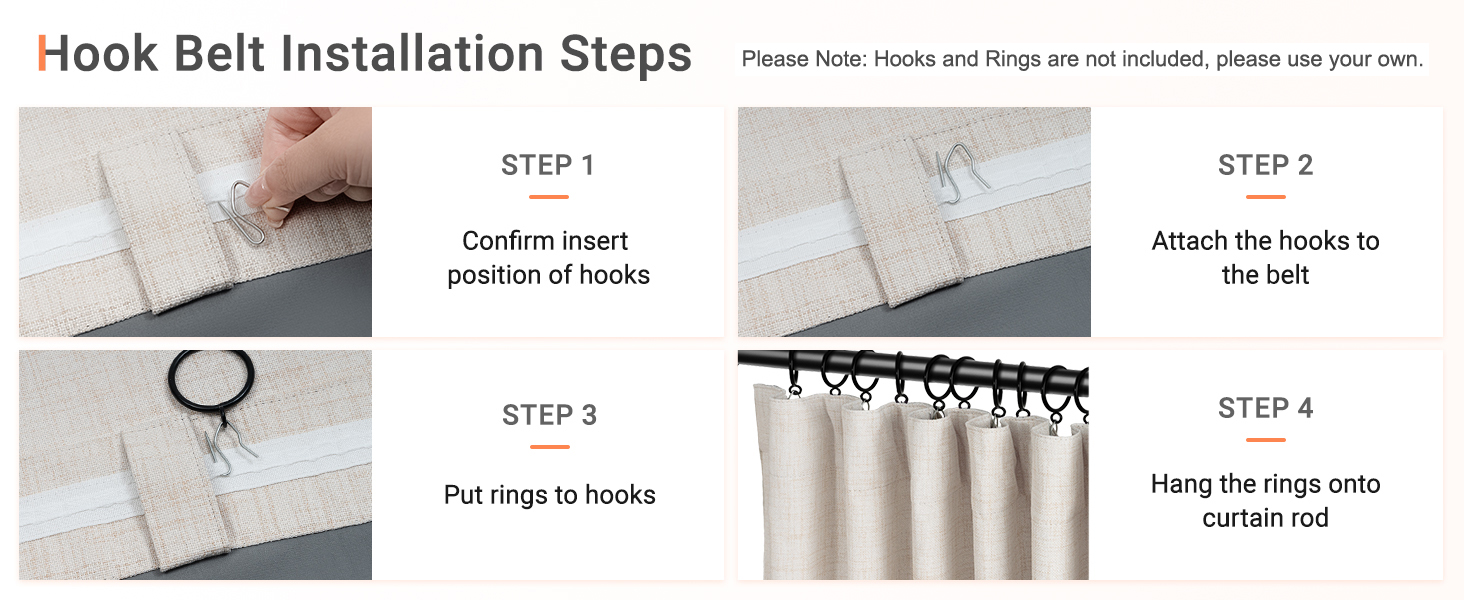 Hook Belt Installation Steps

Please Note: Hooks and Rings are not included, please use your own.

STEP 1

Confirm insert position of hooks

STEP 2

Attach the hooks to the belt

STEP 3

Put rings to hooks

STEP 4

Hang the rings onto curtain rod