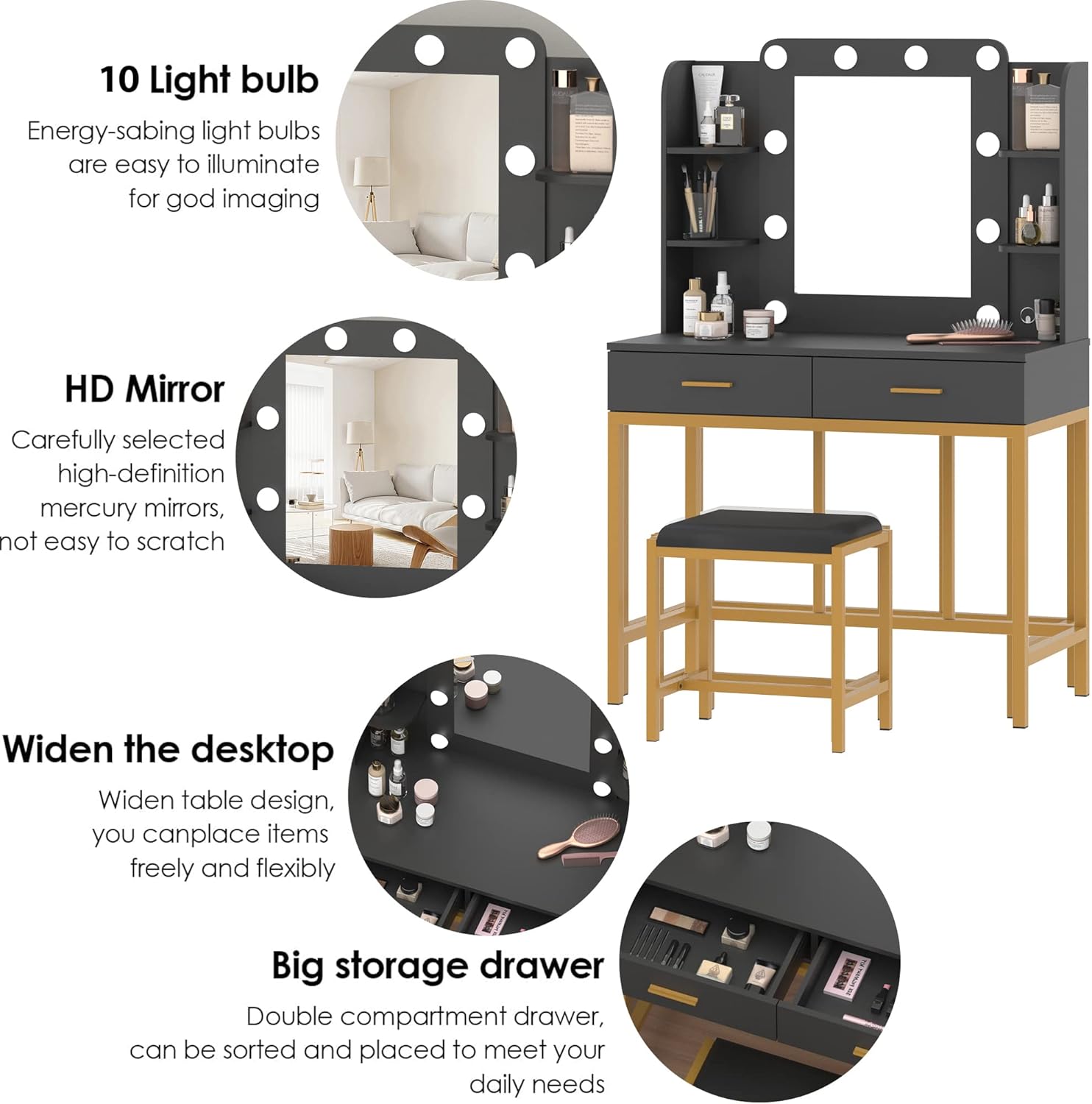 10 Light bulb

Energy-sabing light bulbs are easy to illuminate for god imaging

HD Mirror

Carefully selected high-definition mercury mirrors, not easy to scratch

Widen the desktop

Widen table design, you canplace items freely and flexibly

Big storage drawer

Double compartment drawer, can be sorted and placed to meet your daily needs