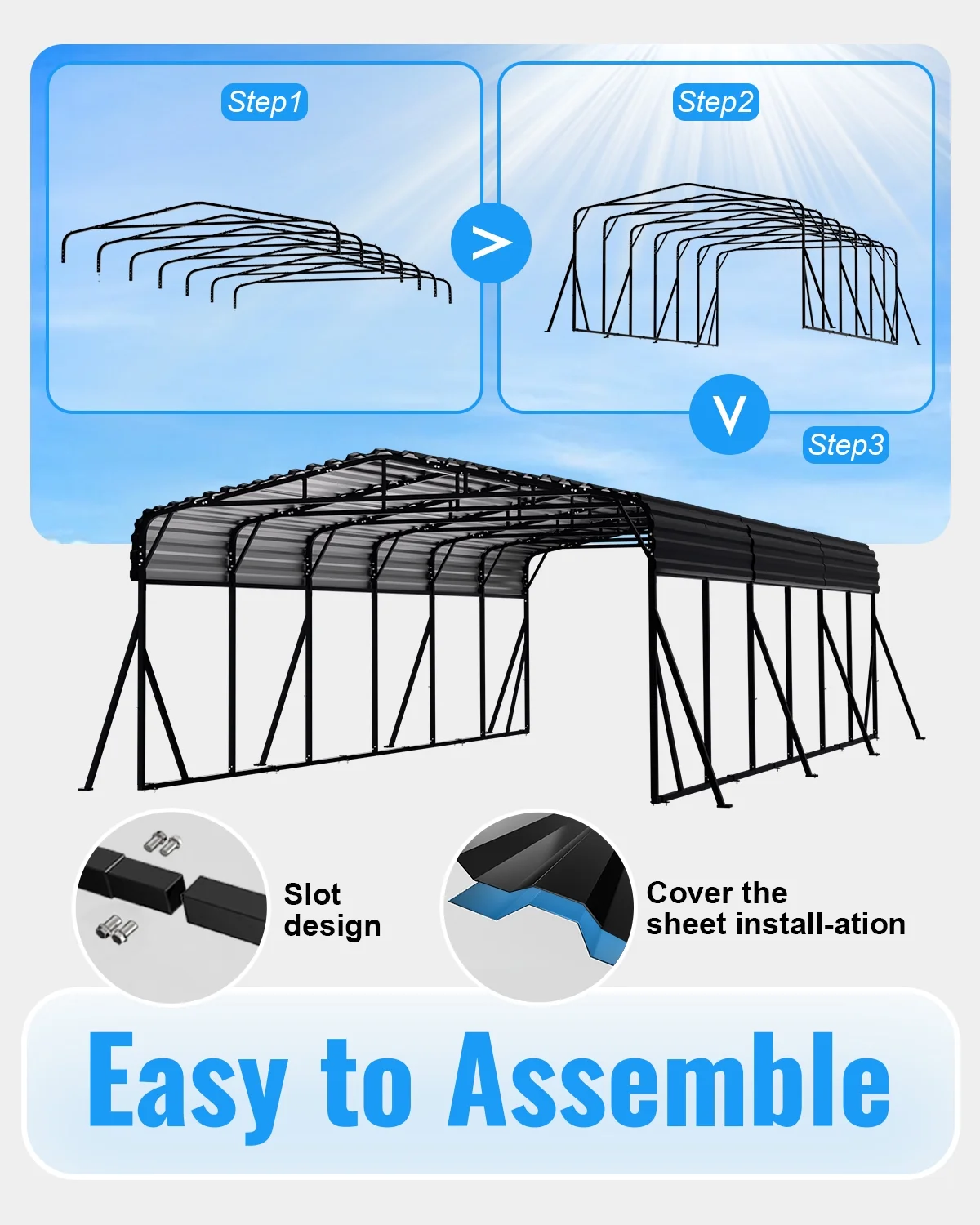 Step1

Step2

>

V

Step3

Slot design

Cover the sheet install-ation

Easy to Assemble