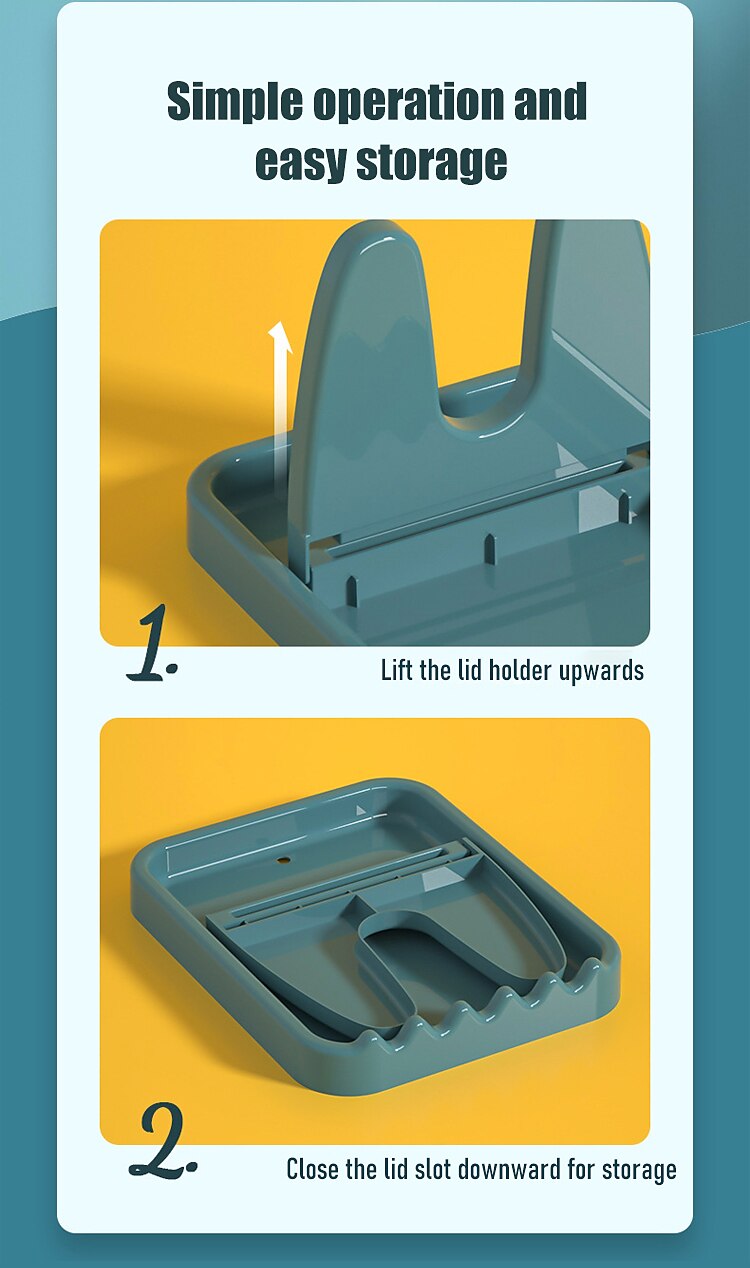 Simple operation and easy storage

1.

Lift the lid holder upwards

2.

Close the lid slot downward for storage