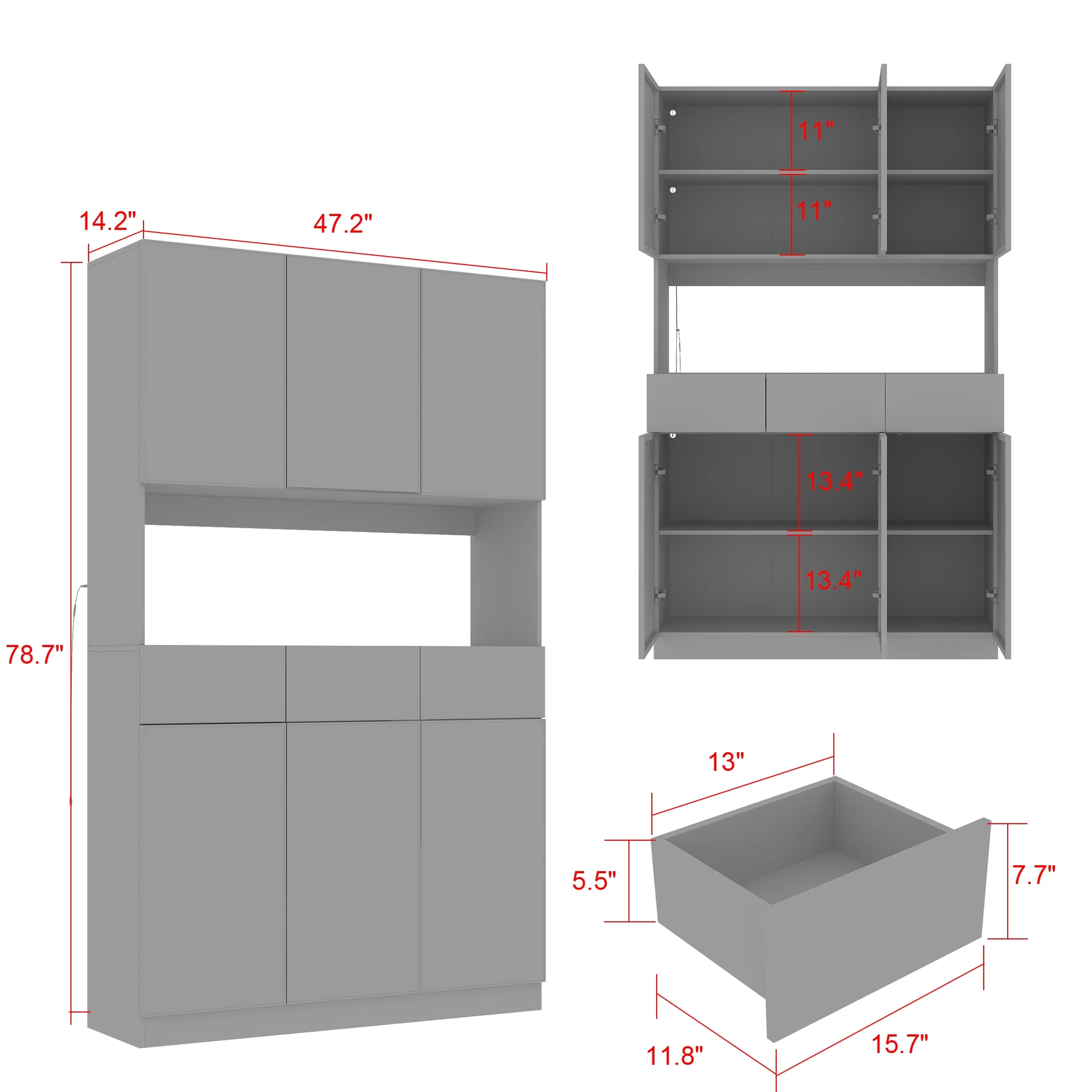 14.2"
47.2"
78.7"
11"
11"
13.4"
13.4"
13"
5.5"
7.7"
11.8"
15.7"