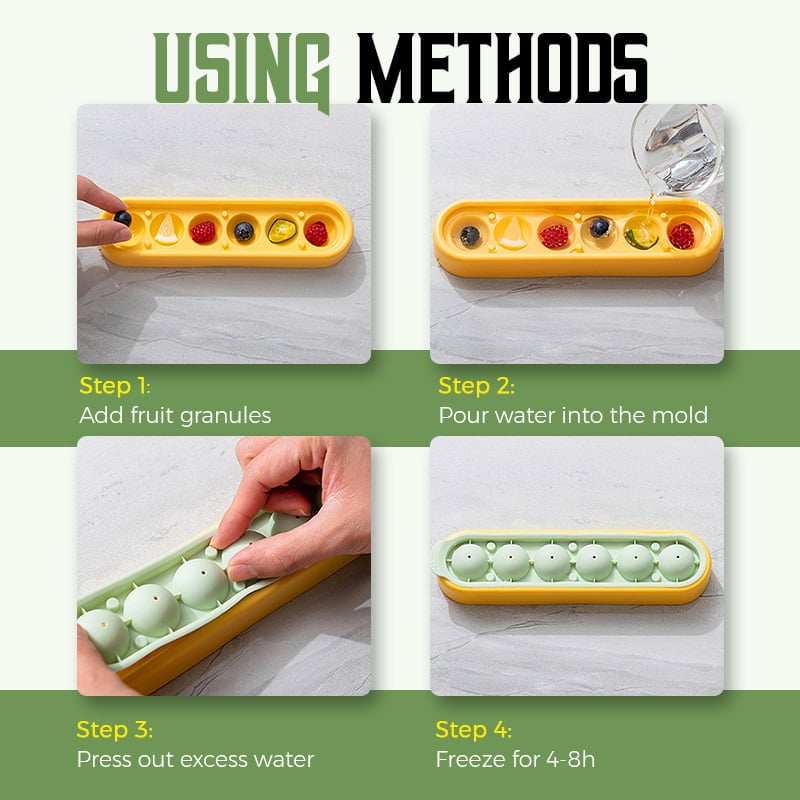 USING METHODS

Step 1:
Add fruit granules

Step 2:
Pour water into the mold

Step 3:
Press out excess water

Step 4:
Freeze for 4-8h