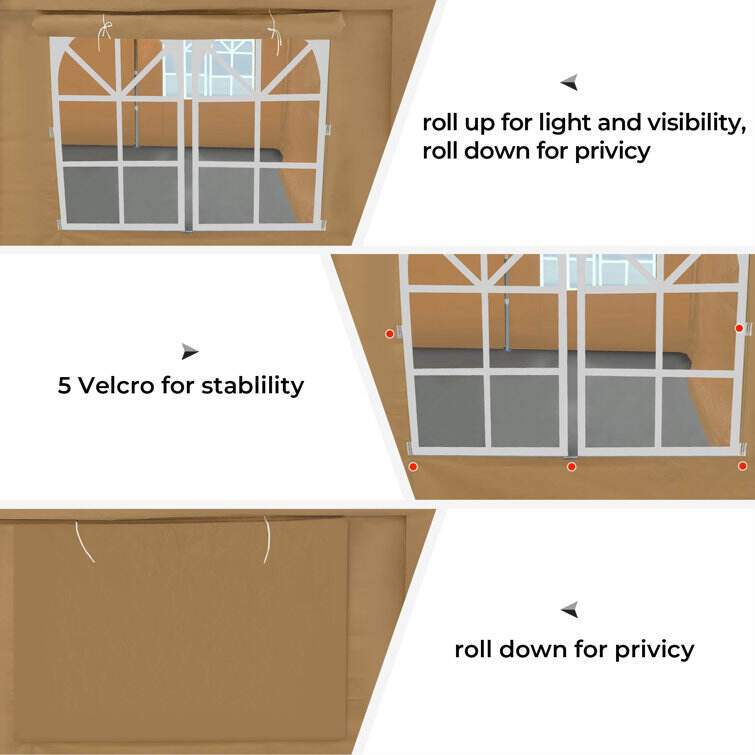 roll up for light and visibility,
roll down for privicy

5 Velcro for stablility

roll down for privicy