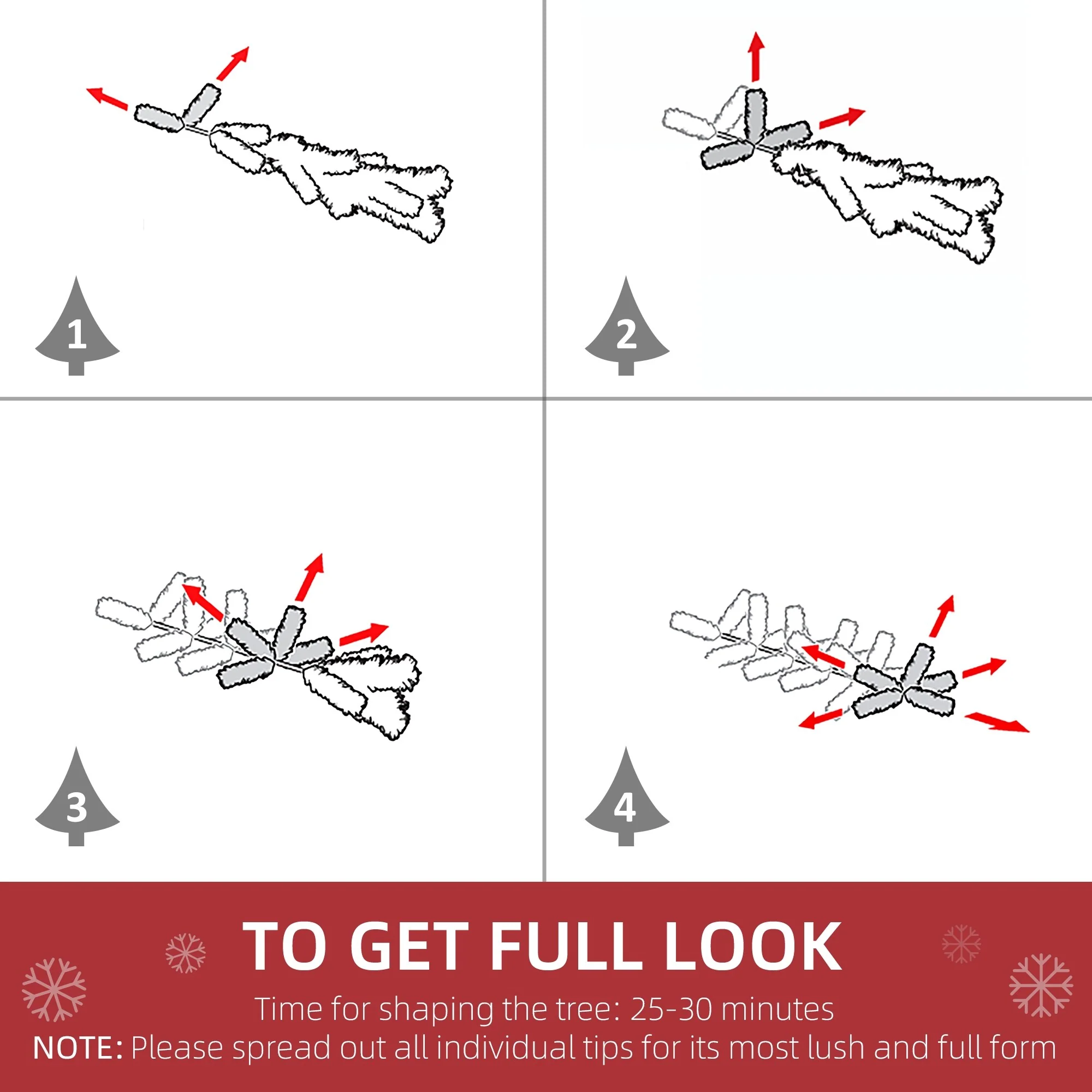 1

2

3

4

TO GET FULL LOOK

Time for shaping the tree: 25-30 minutes

NOTE: Please spread out all individual tips for its most lush and full form