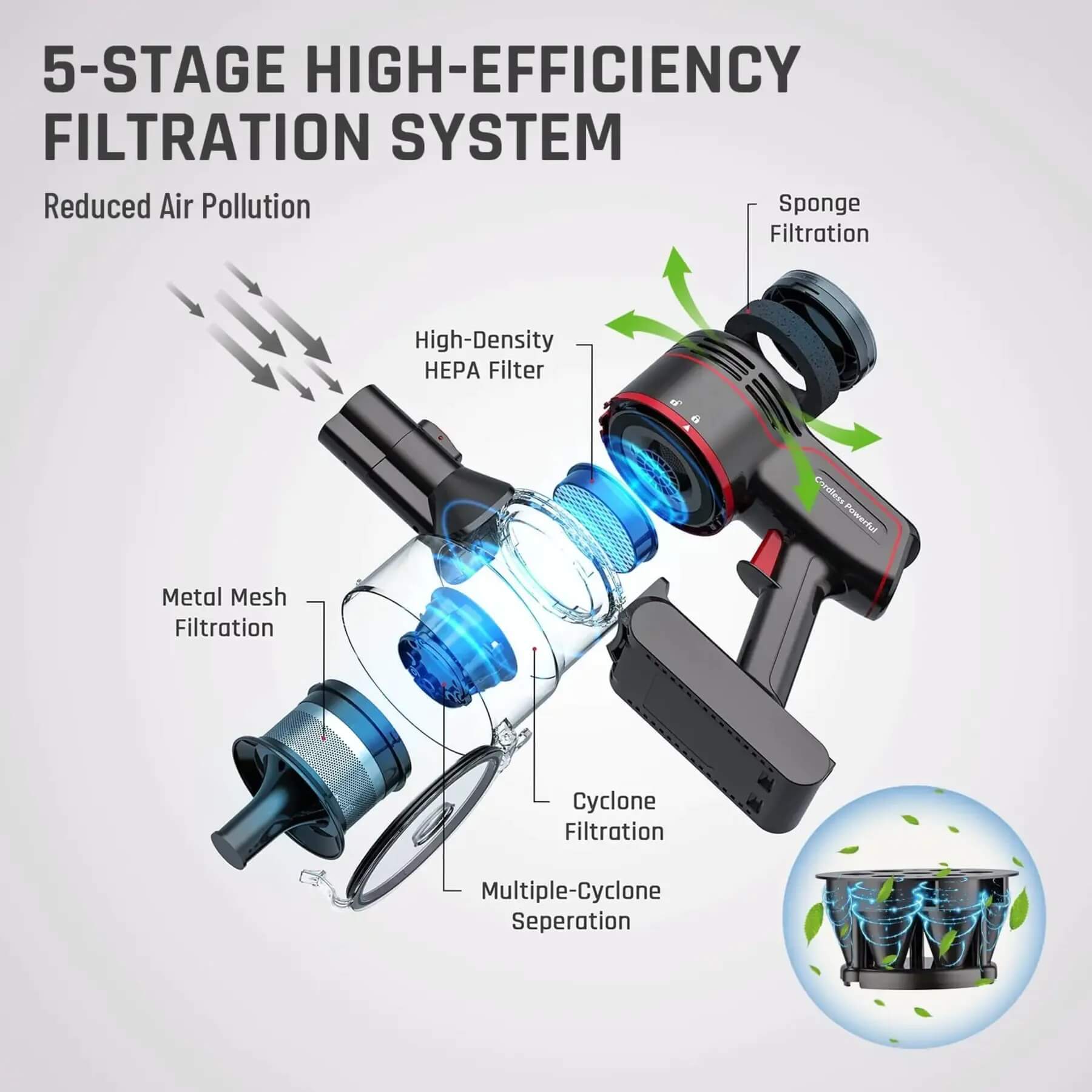 5-STAGE HIGH-EFFICIENCY FILTRATION SYSTEM

Reduced Air Pollution

Sponge Filtration

High-Density HEPA Filter

Cordless Powerful

Metal Mesh Filtration

Cyclone Filtration

Multiple-Cyclone Seperation