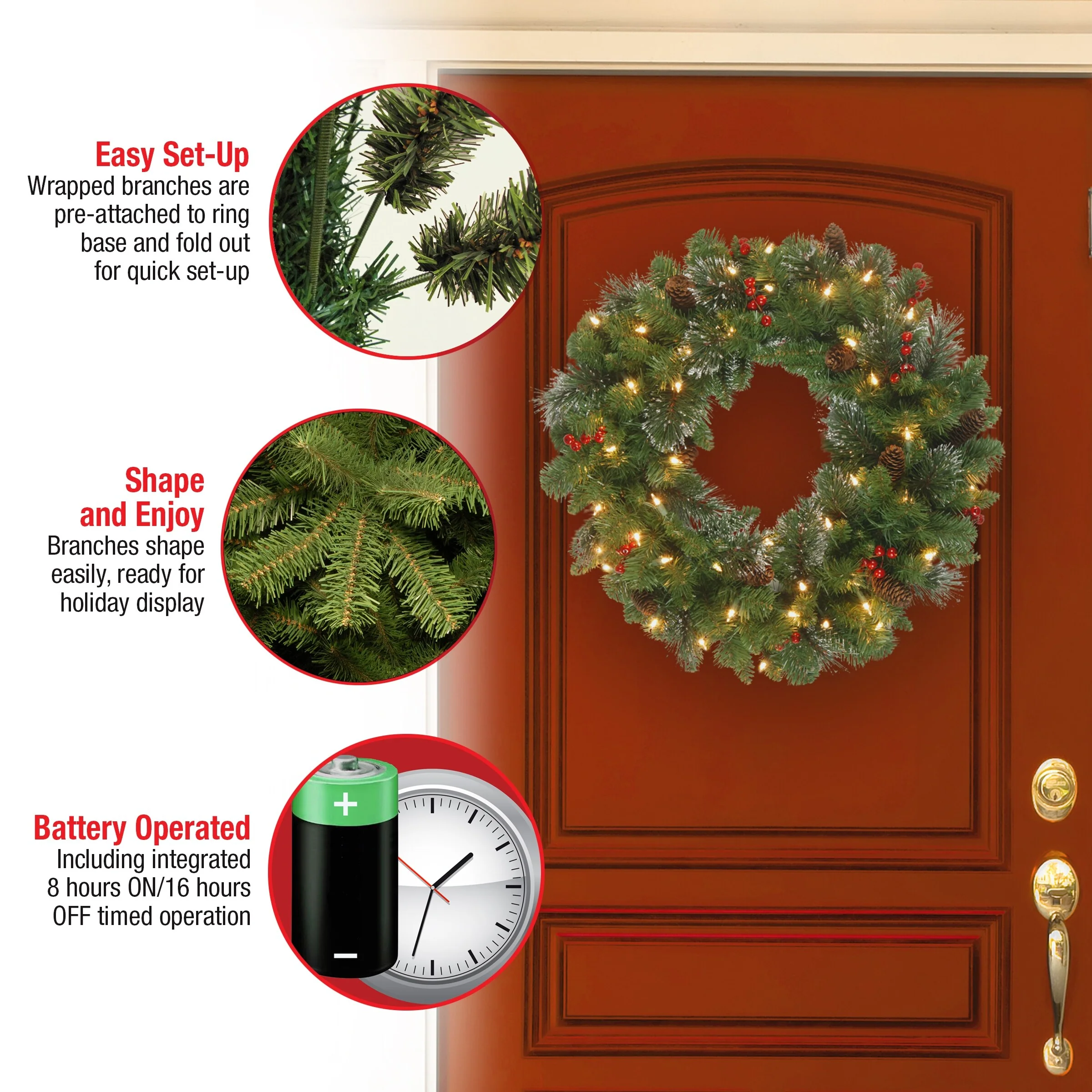 Easy Set-Up
Wrapped branches are pre-attached to ring base and fold out for quick set-up

Shape and Enjoy
Branches shape easily, ready for holiday display

Battery Operated
Including integrated 8 hours ON/16 hours OFF timed operation

+
−