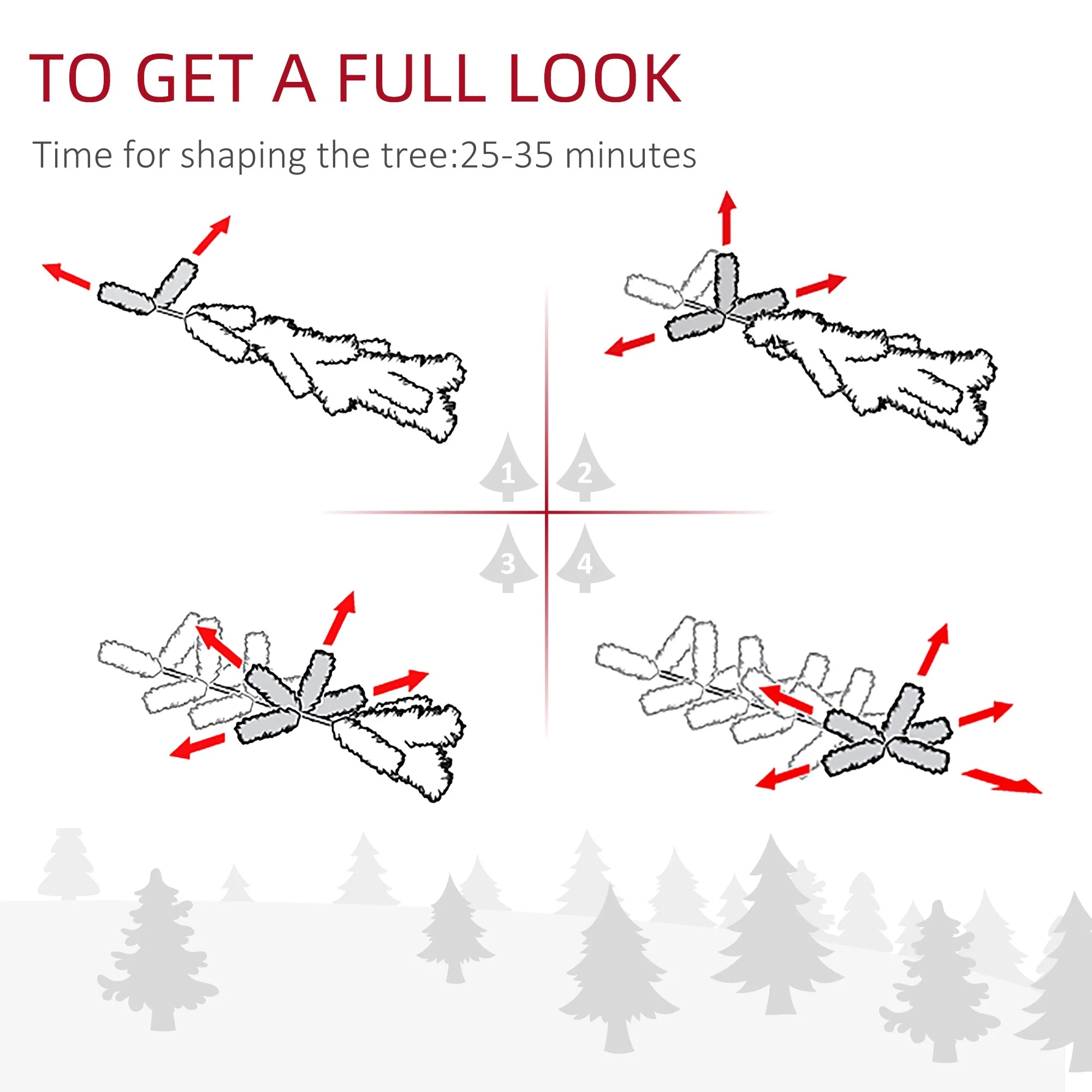 TO GET A FULL LOOK

Time for shaping the tree:25-35 minutes

1

2

3

4