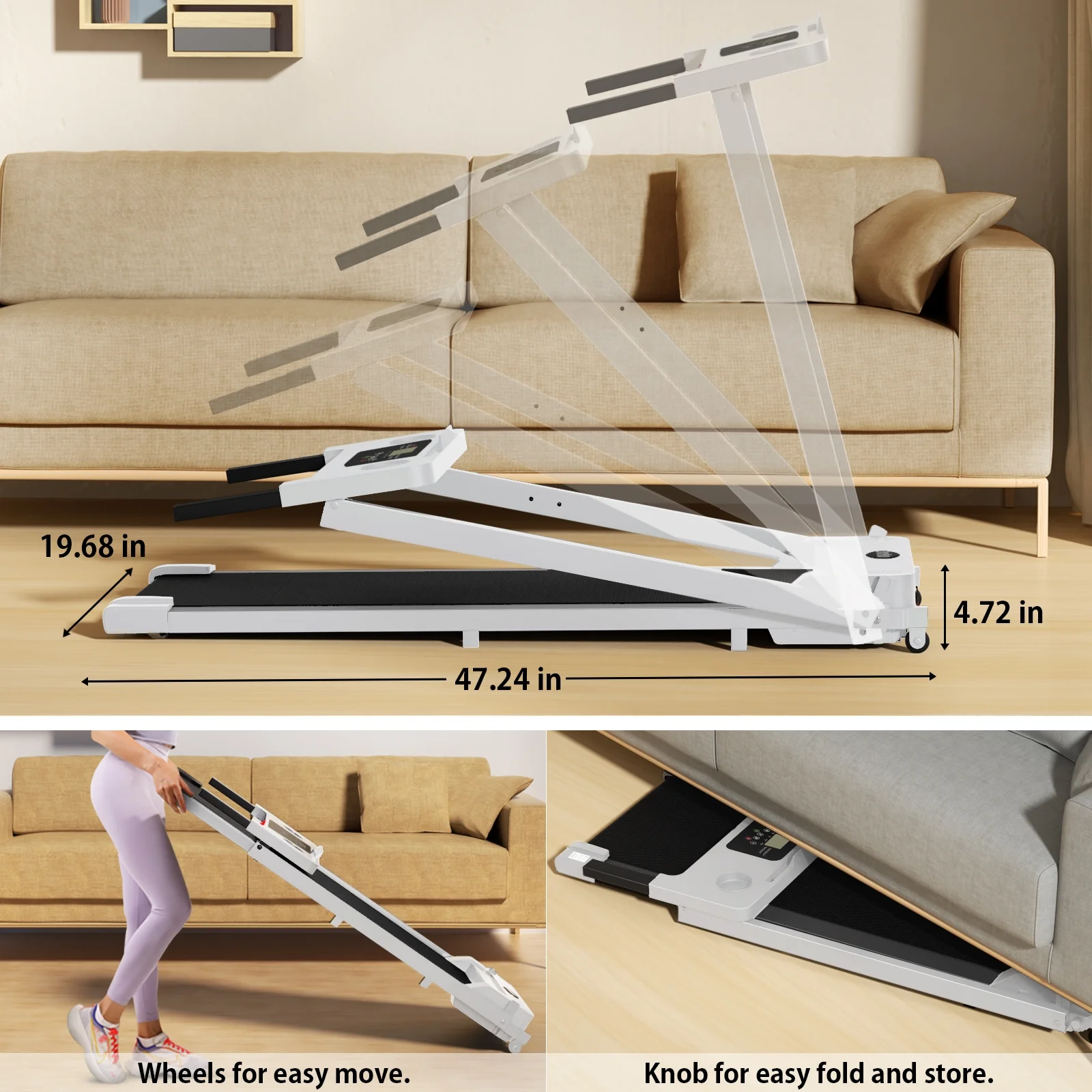 19.68 in

4.72 in

47.24 in

Wheels for easy move.

Knob for easy fold and store.