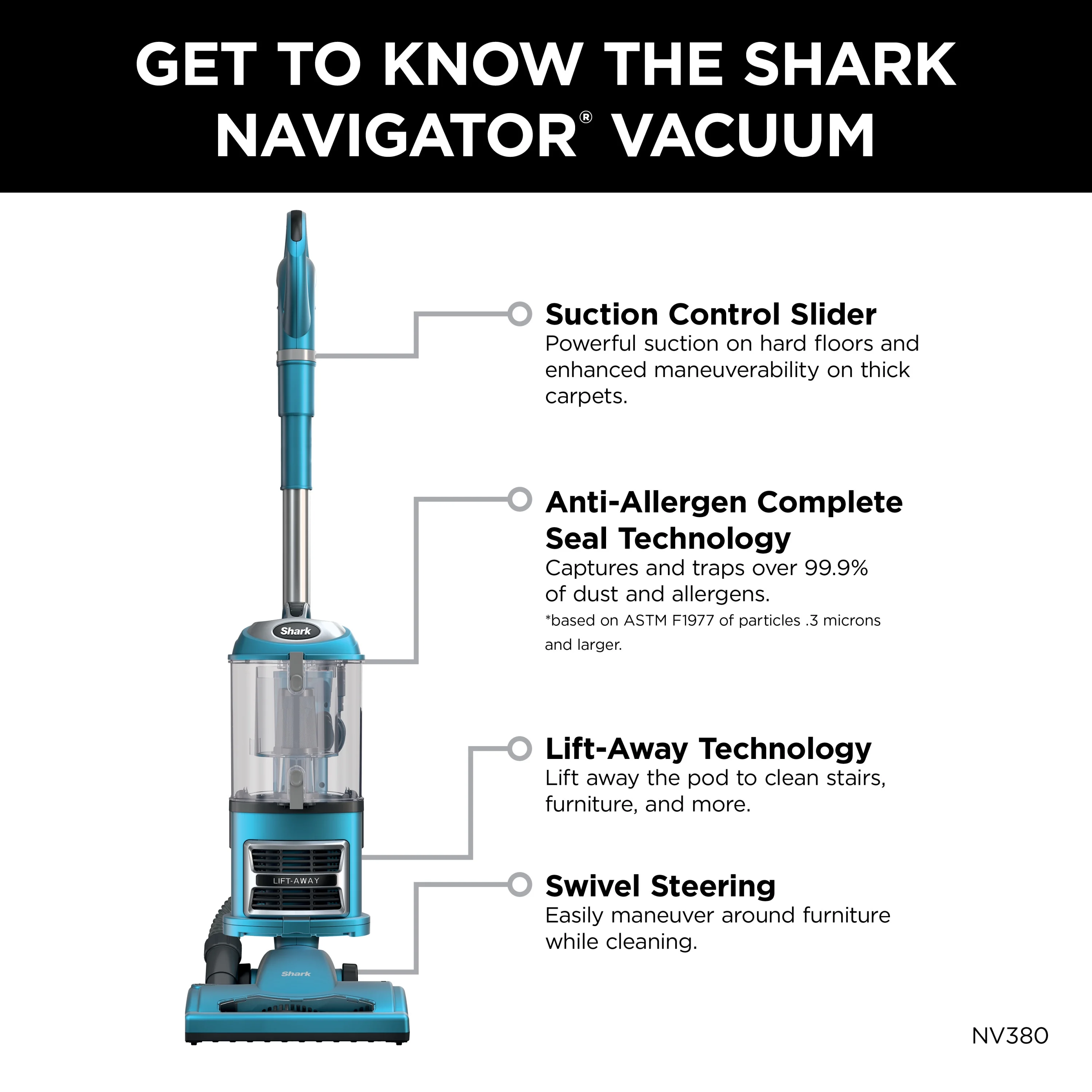 GET TO KNOW THE SHARK NAVIGATOR® VACUUM

Shark

LIFT-AWAY

Shark

Suction Control Slider
Powerful suction on hard floors and enhanced maneuverability on thick carpets.

Anti-Allergen Complete Seal Technology
Captures and traps over 99.9% of dust and allergens.
*based on ASTM F1977 of particles .3 microns and larger.

Lift-Away Technology
Lift away the pod to clean stairs, furniture, and more.

Swivel Steering
Easily maneuver around furniture while cleaning.

NV380