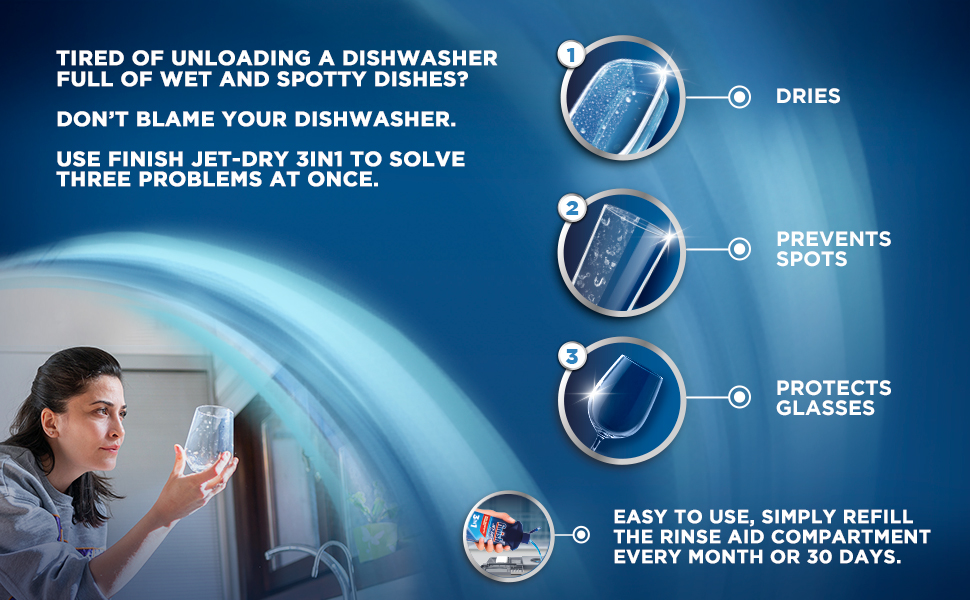 TIRED OF UNLOADING A DISHWASHER FULL OF WET AND SPOTTY DISHES?

DON'T BLAME YOUR DISHWASHER.

USE FINISH JET-DRY 3IN1 TO SOLVE THREE PROBLEMS AT ONCE.

1

DRIES

2

PREVENTS SPOTS

3

PROTECTS GLASSES

EASY TO USE, SIMPLY REFILL THE RINSE AID COMPARTMENT EVERY MONTH OR 30 DAYS.