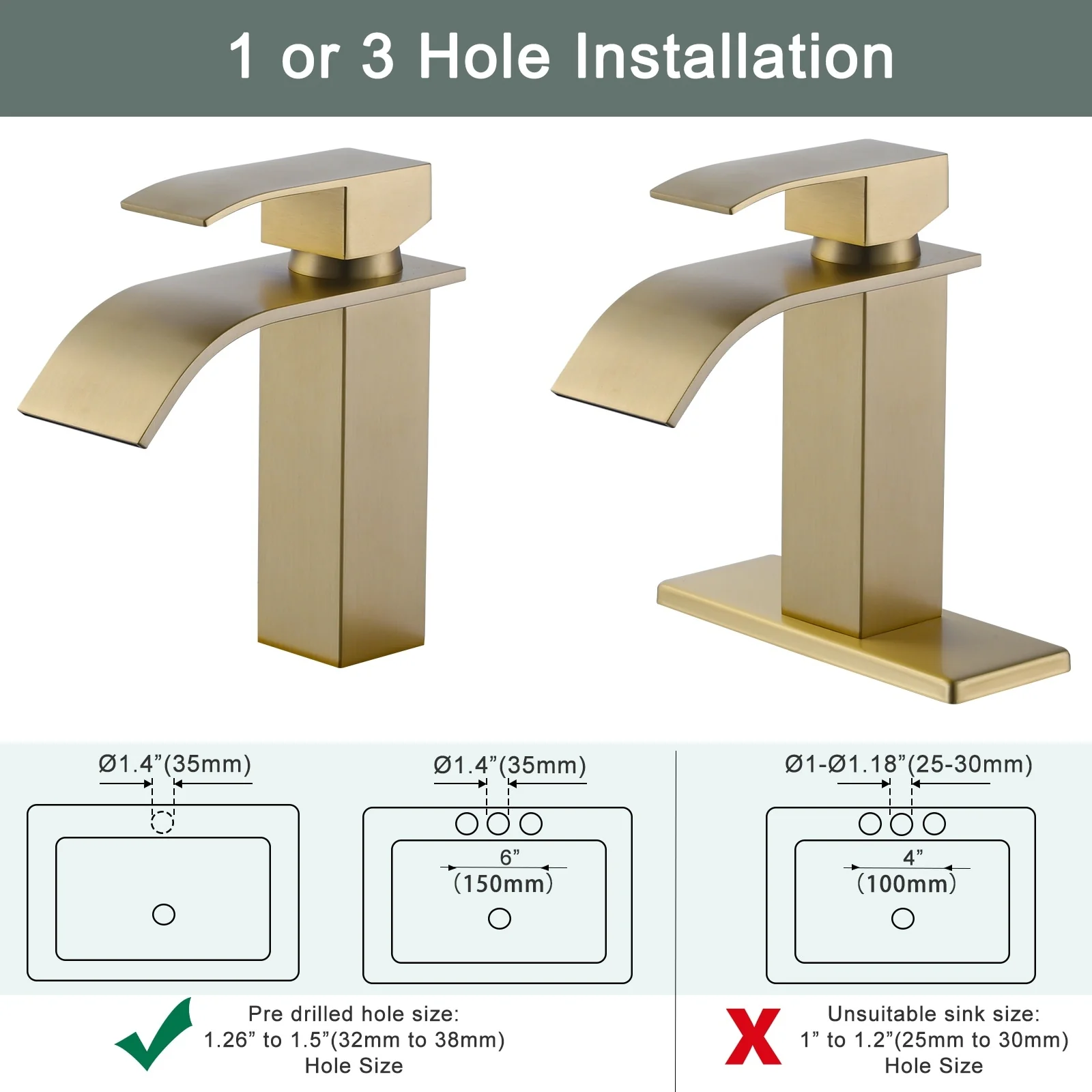 1 or 3 Hole Installation

Ø1.4”(35mm)

Ø1.4”(35mm)

6”
(150mm)

Ø1-Ø1.18”(25-30mm)

4”
(100mm)

Pre drilled hole size:
1.26” to 1.5”(32mm to 38mm)
Hole Size

X

Unsuitable sink size:
1” to 1.2”(25mm to 30mm)
Hole Size