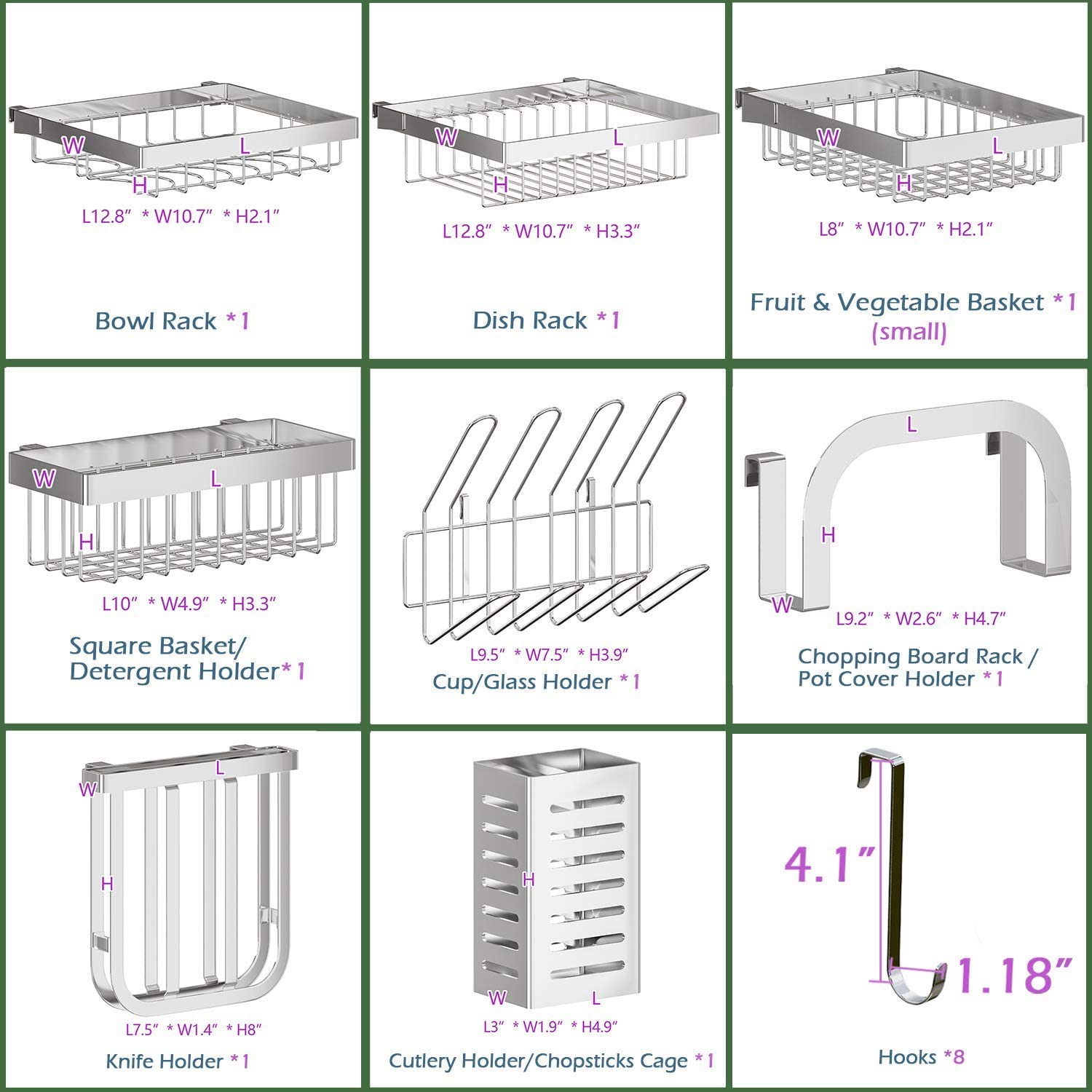 W L H
L12.8" * W10.7" * H2.1"

Bowl Rack *1

W L H
L12.8" * W10.7" * H3.3"

Dish Rack *1

W L H
L8" * W10.7" * H2.1"

Fruit & Vegetable Basket *1 (small)

W L H
L10" * W4.9" * H3.3"

Square Basket/ Detergent Holder*1

L9.5" * W7.5" * H3.9"

Cup/Glass Holder *1

L H W
L9.2" * W2.6" * H4.7"

Chopping Board Rack / Pot Cover Holder *1

L W H
L7.5" * W1.4" * H8"

Knife Holder *1

H W L
L3" * W1.9" * H4.9"

Cutlery Holder/Chopsticks Cage *1

4.1"
1.18"

Hooks *8