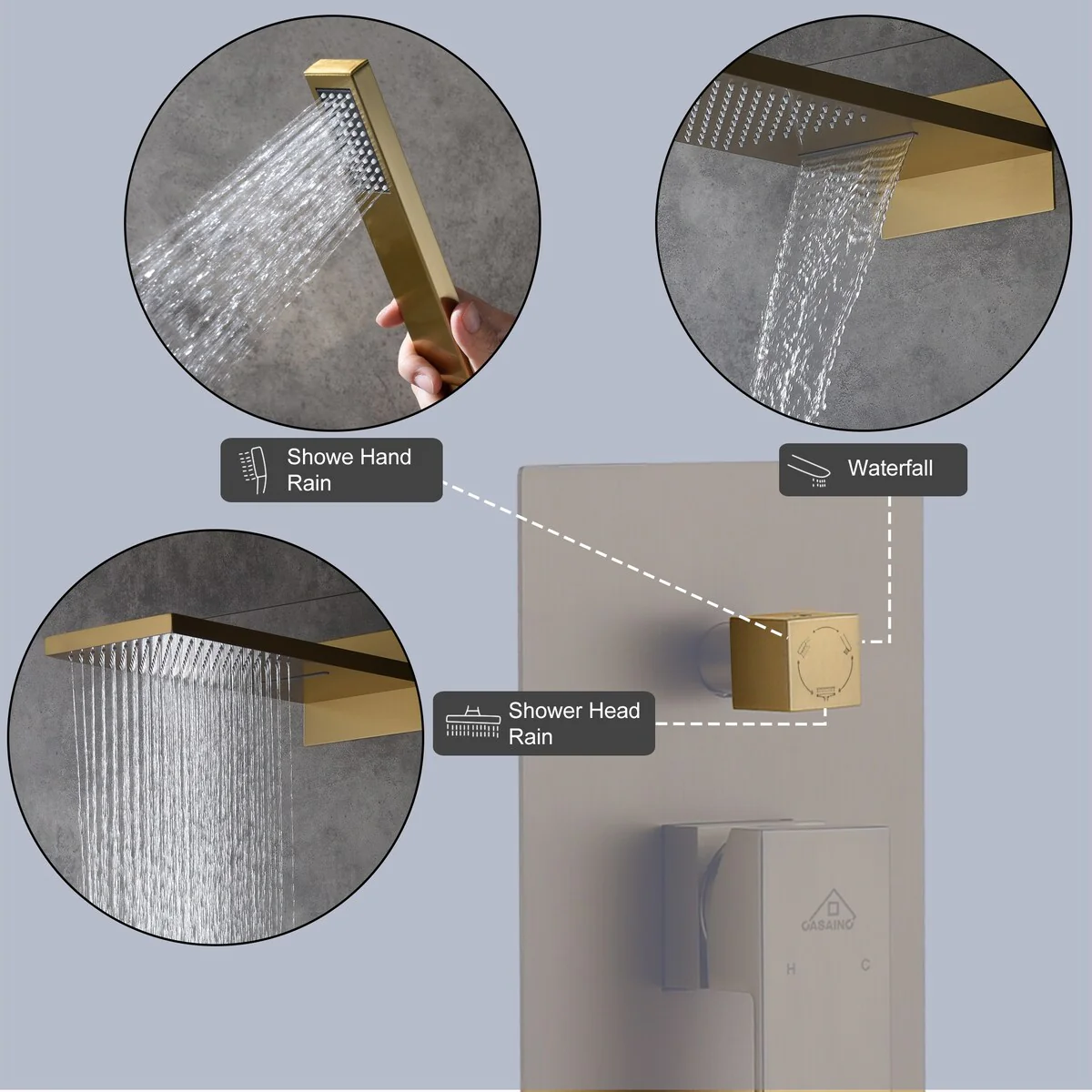 Showe Hand Rain

Waterfall

Shower Head Rain

CASAINC

H C