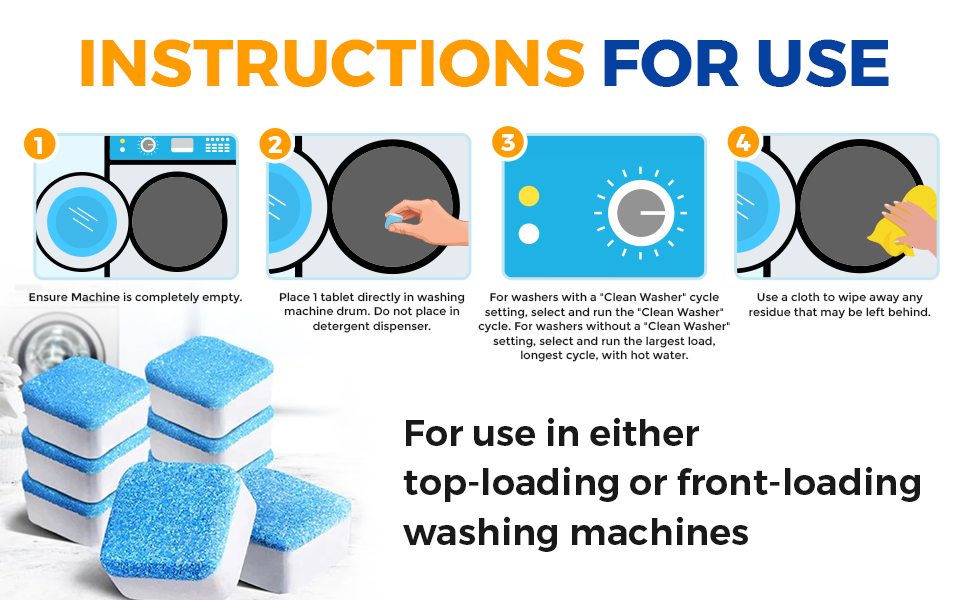 INSTRUCTIONS FOR USE

1
Ensure Machine is completely empty.

2
Place 1 tablet directly in washing machine drum. Do not place in detergent dispenser.

3
For washers with a "Clean Washer" cycle setting, select and run the "Clean Washer" cycle. For washers without a "Clean Washer" setting, select and run the largest load, longest cycle, with hot water.

4
Use a cloth to wipe away any residue that may be left behind.

For use in either top-loading or front-loading washing machines